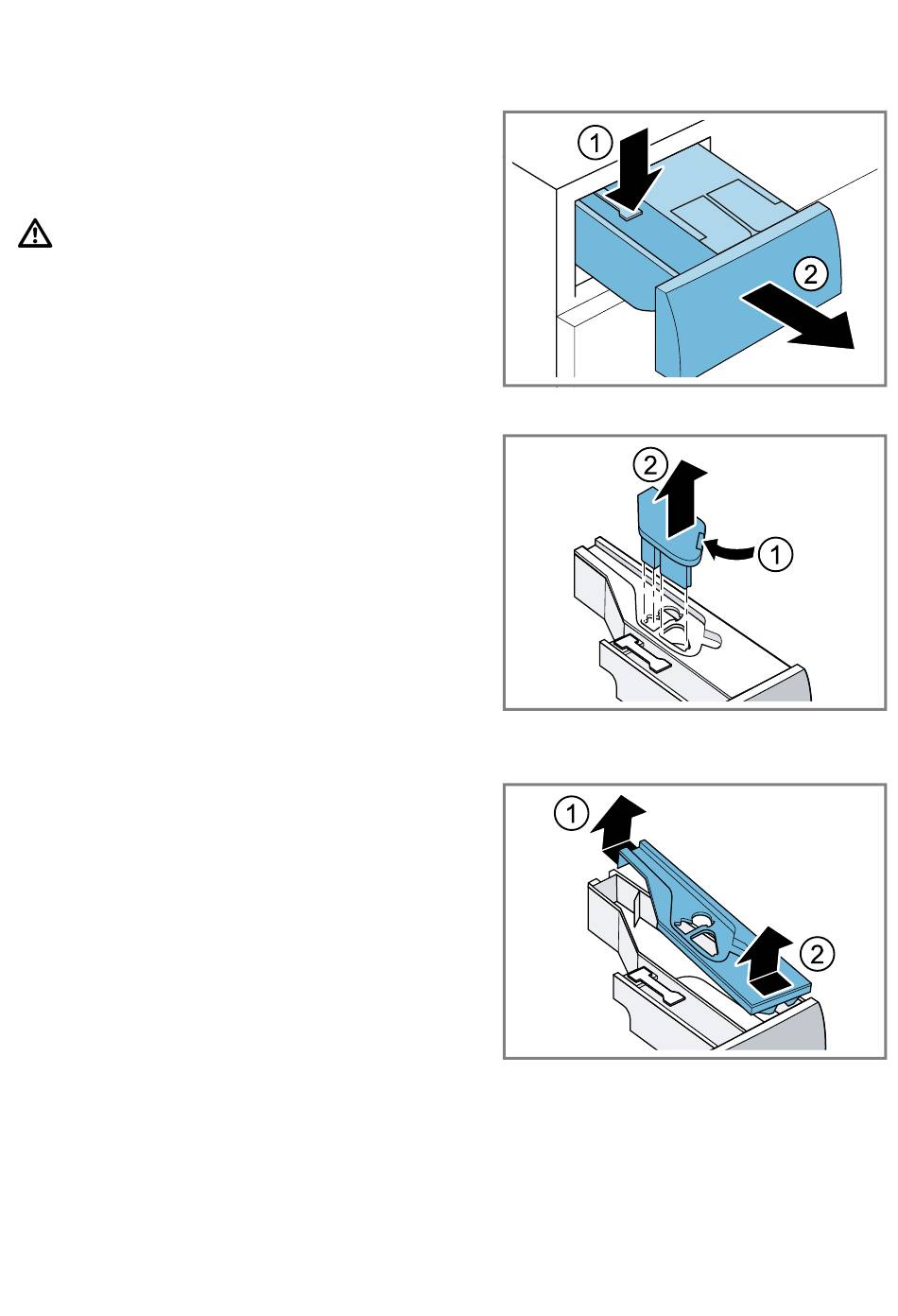 ①
②

②
①

①
②