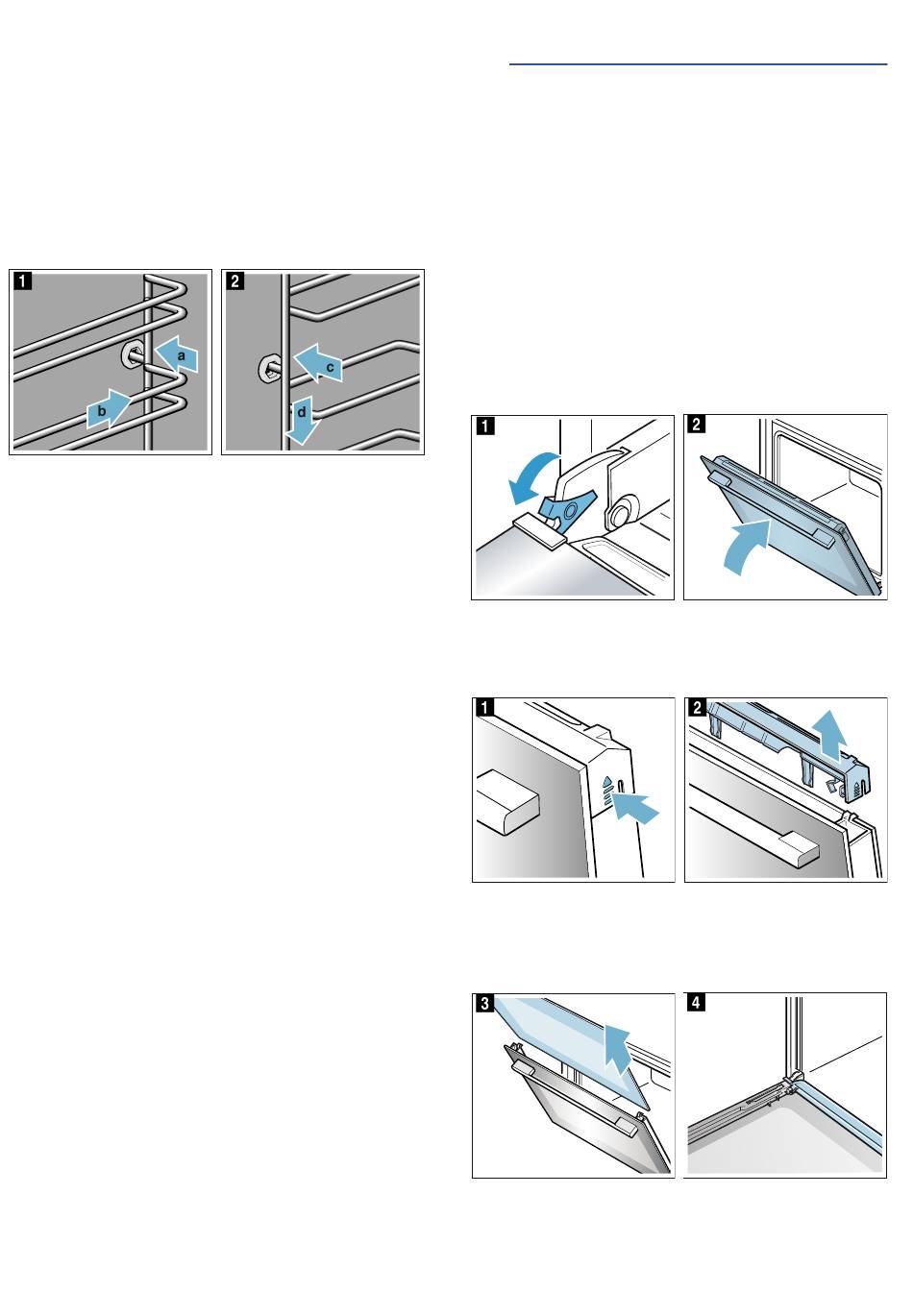 1

a

b

2

c

d

1

2

1

2

3

4