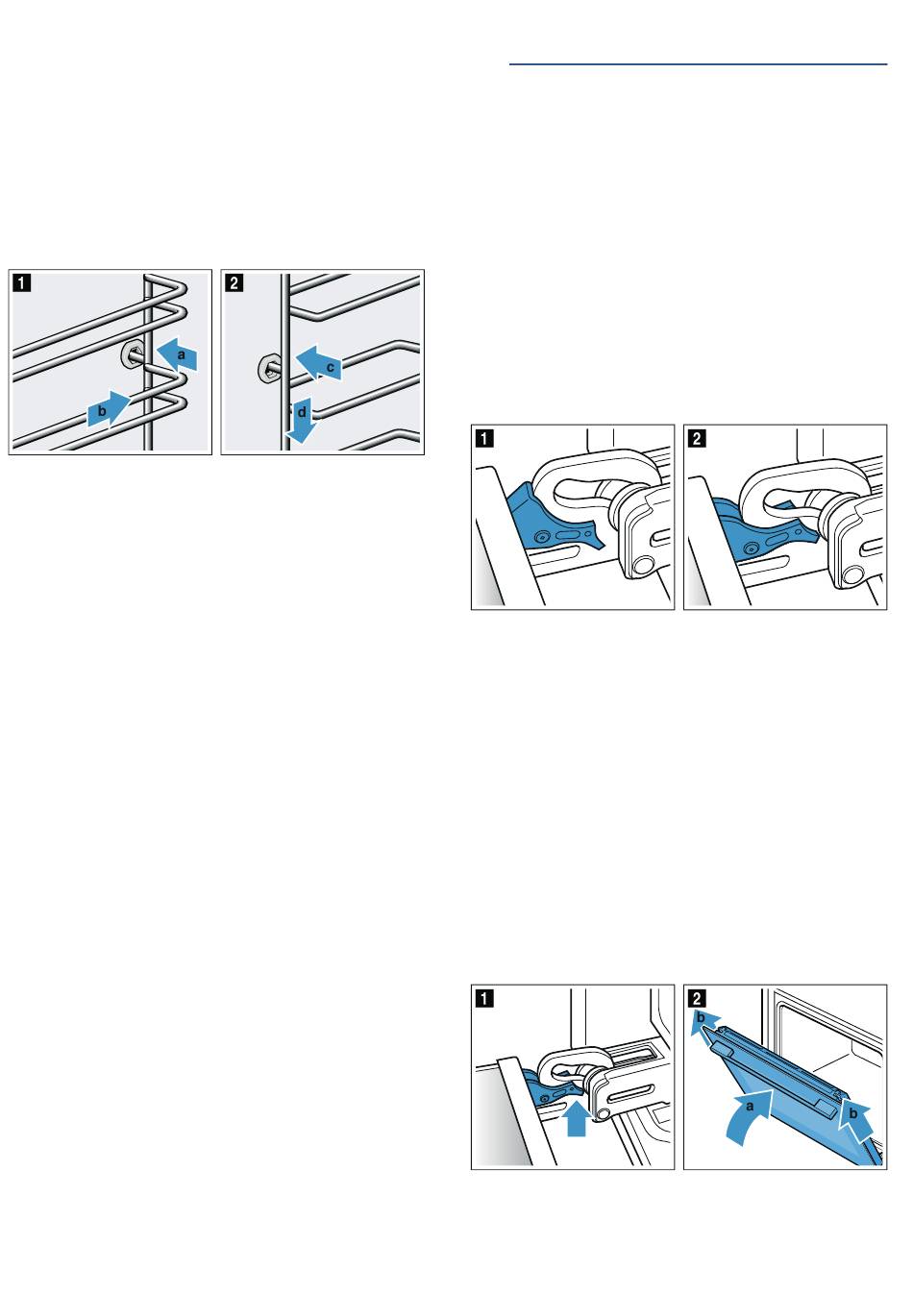 1

a

b

2

c

d

1

2

1

2

b

a

b