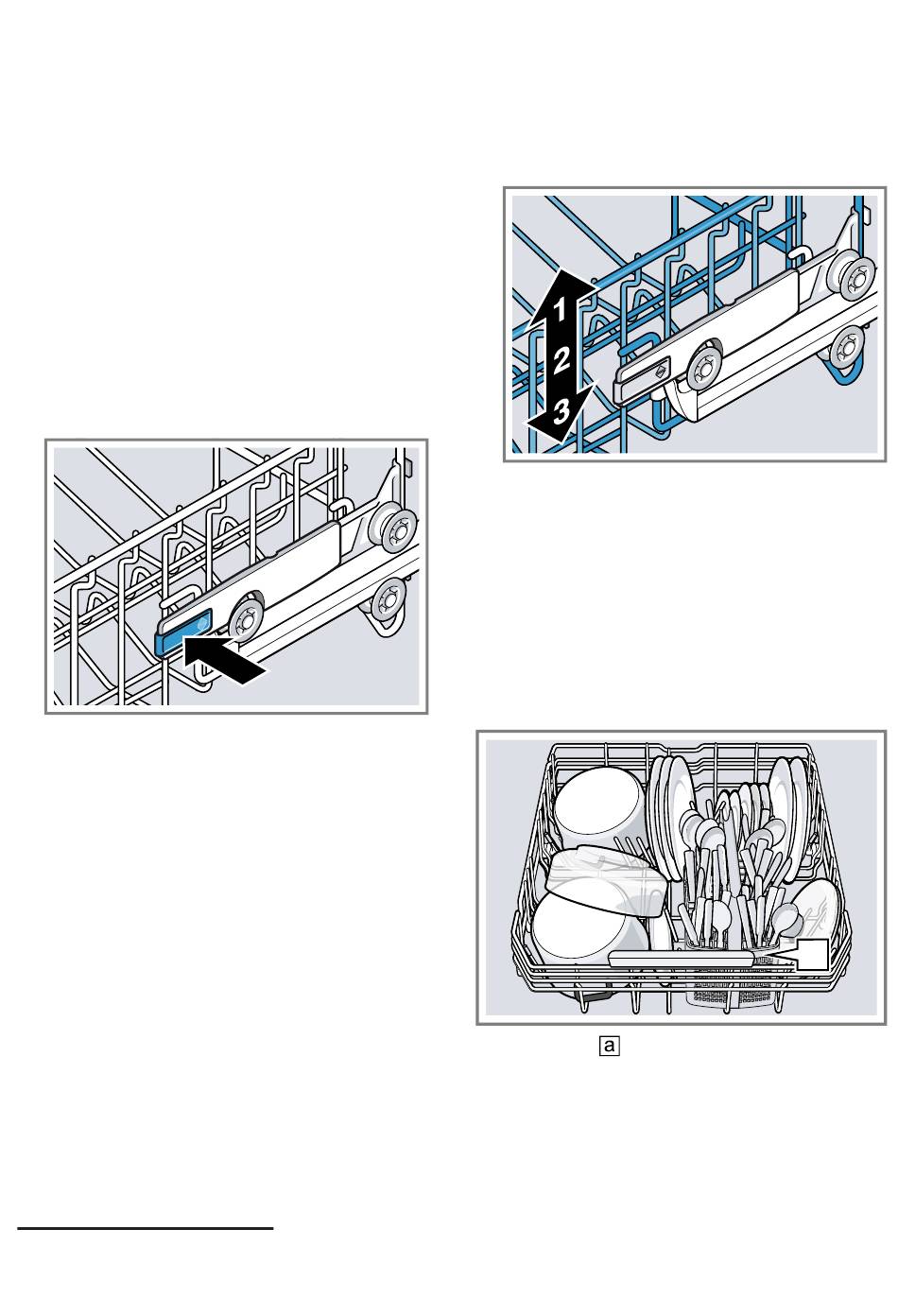 1
2
3

a