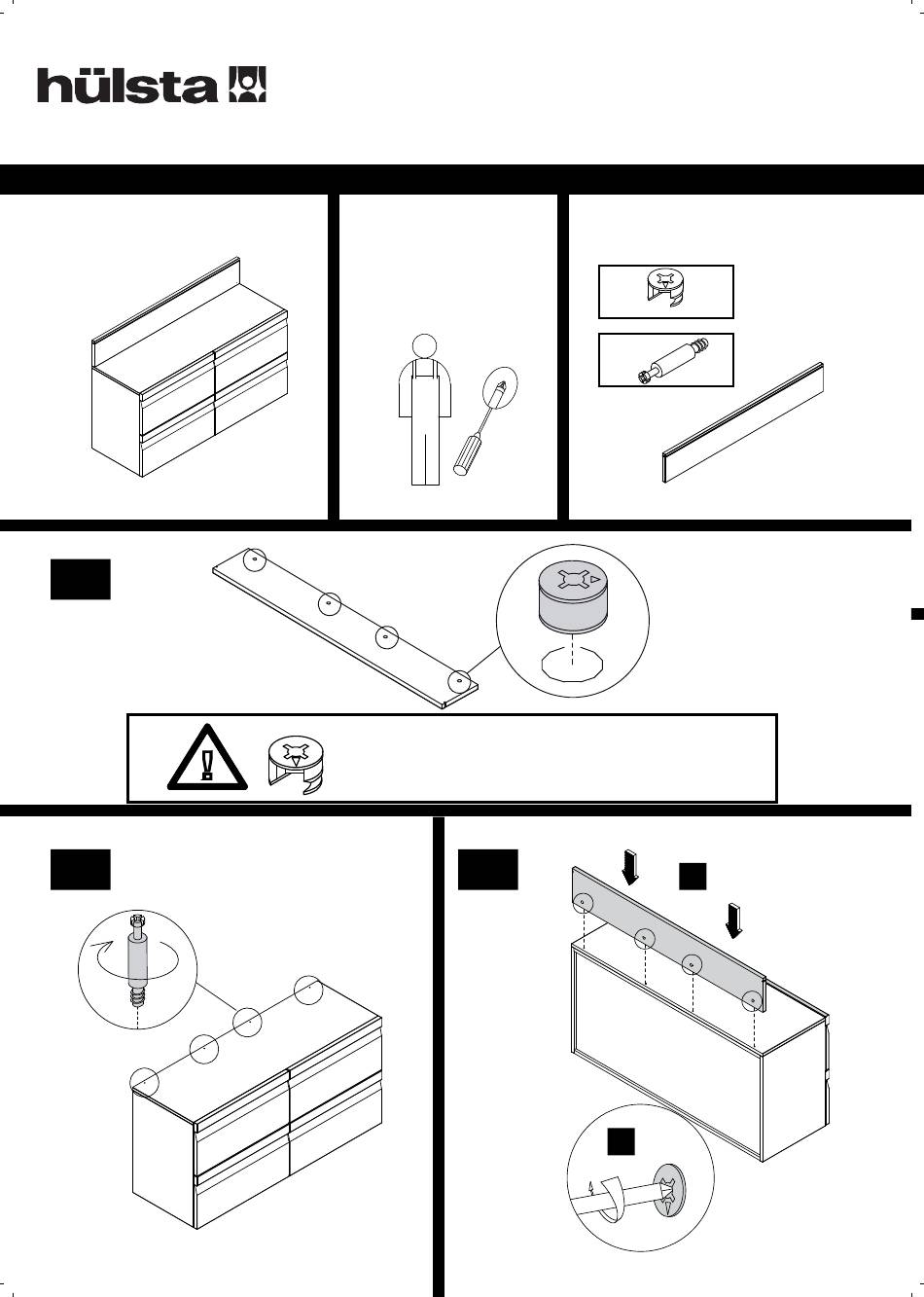 hülsta