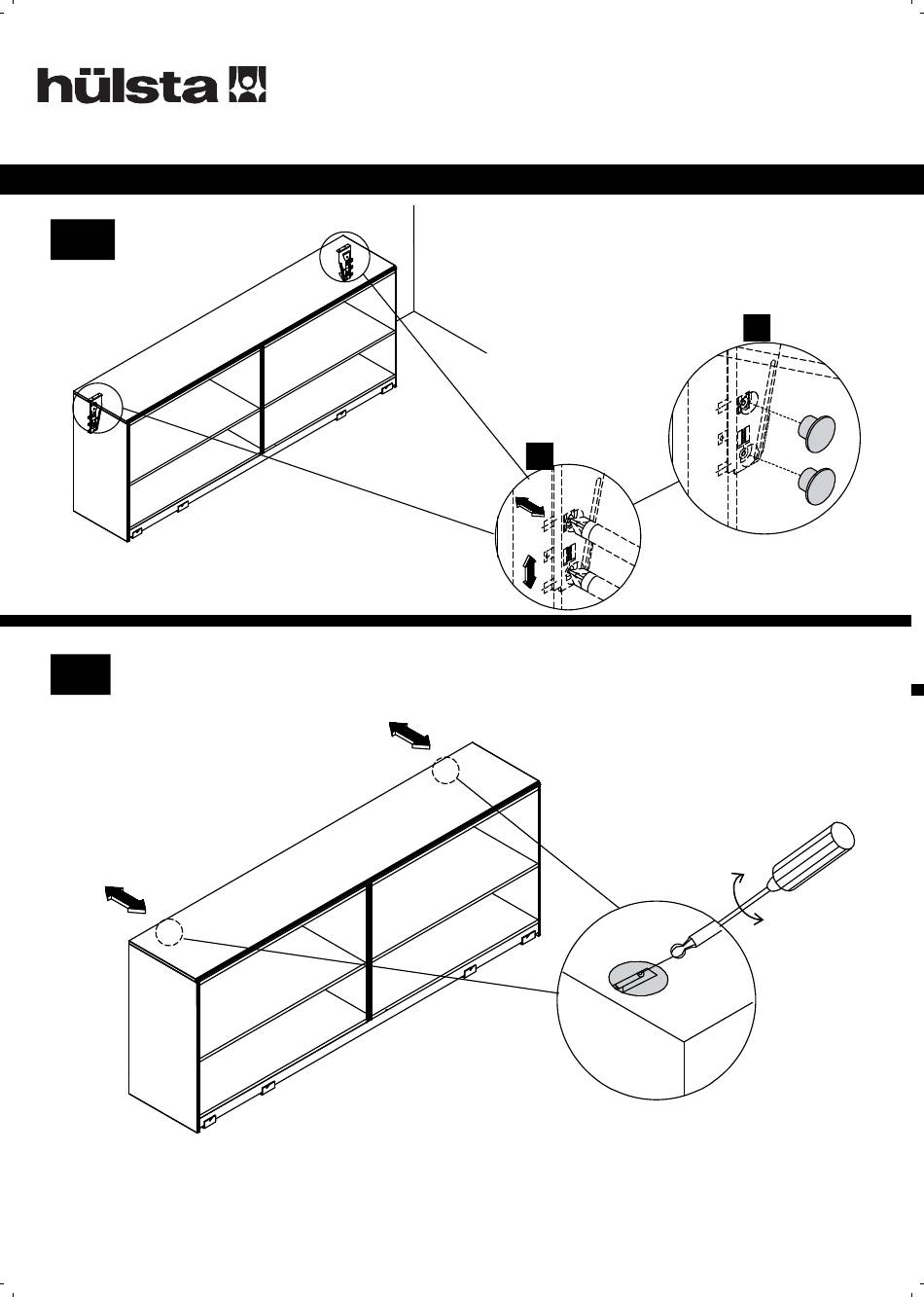 hülsta