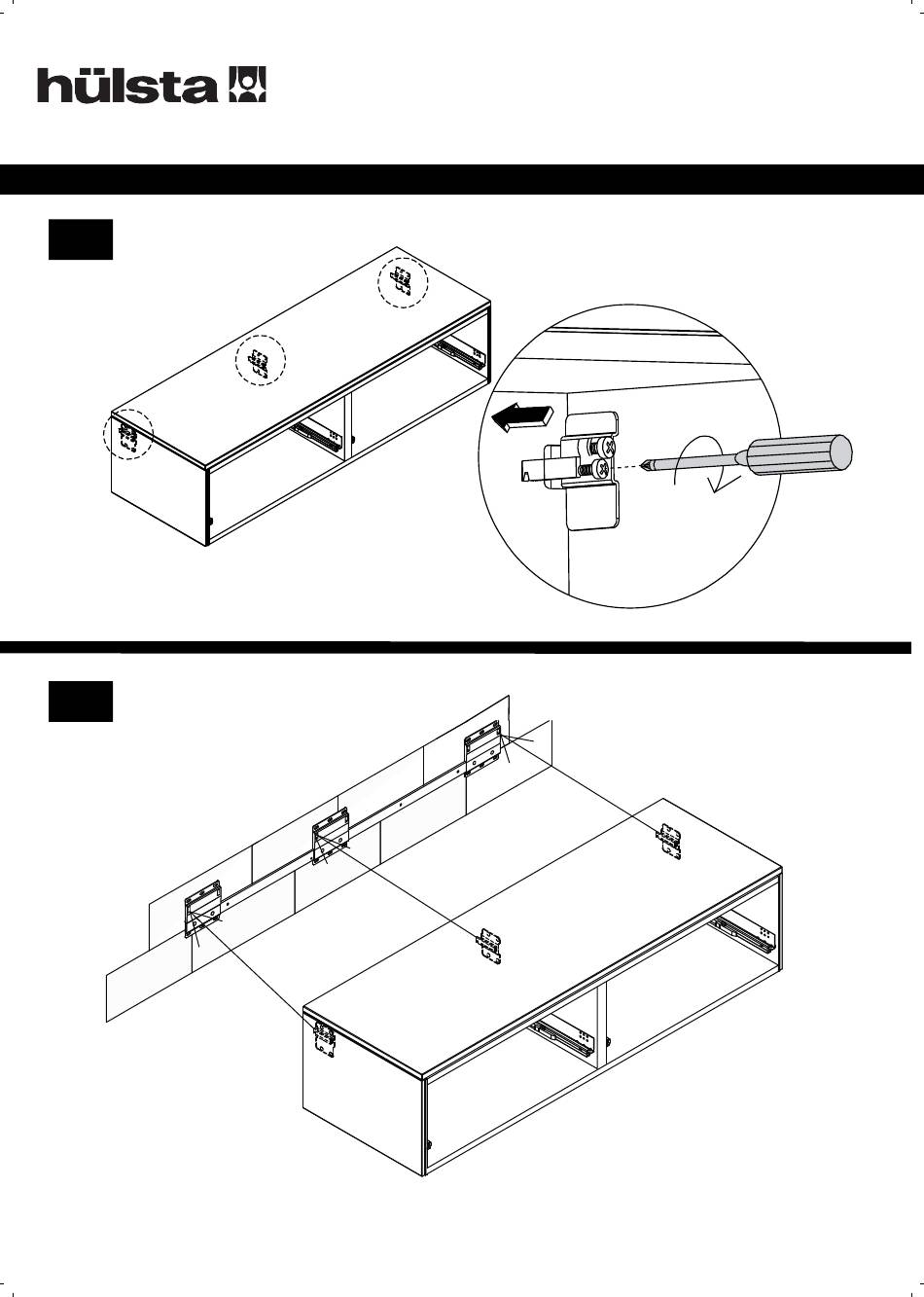 hülsta