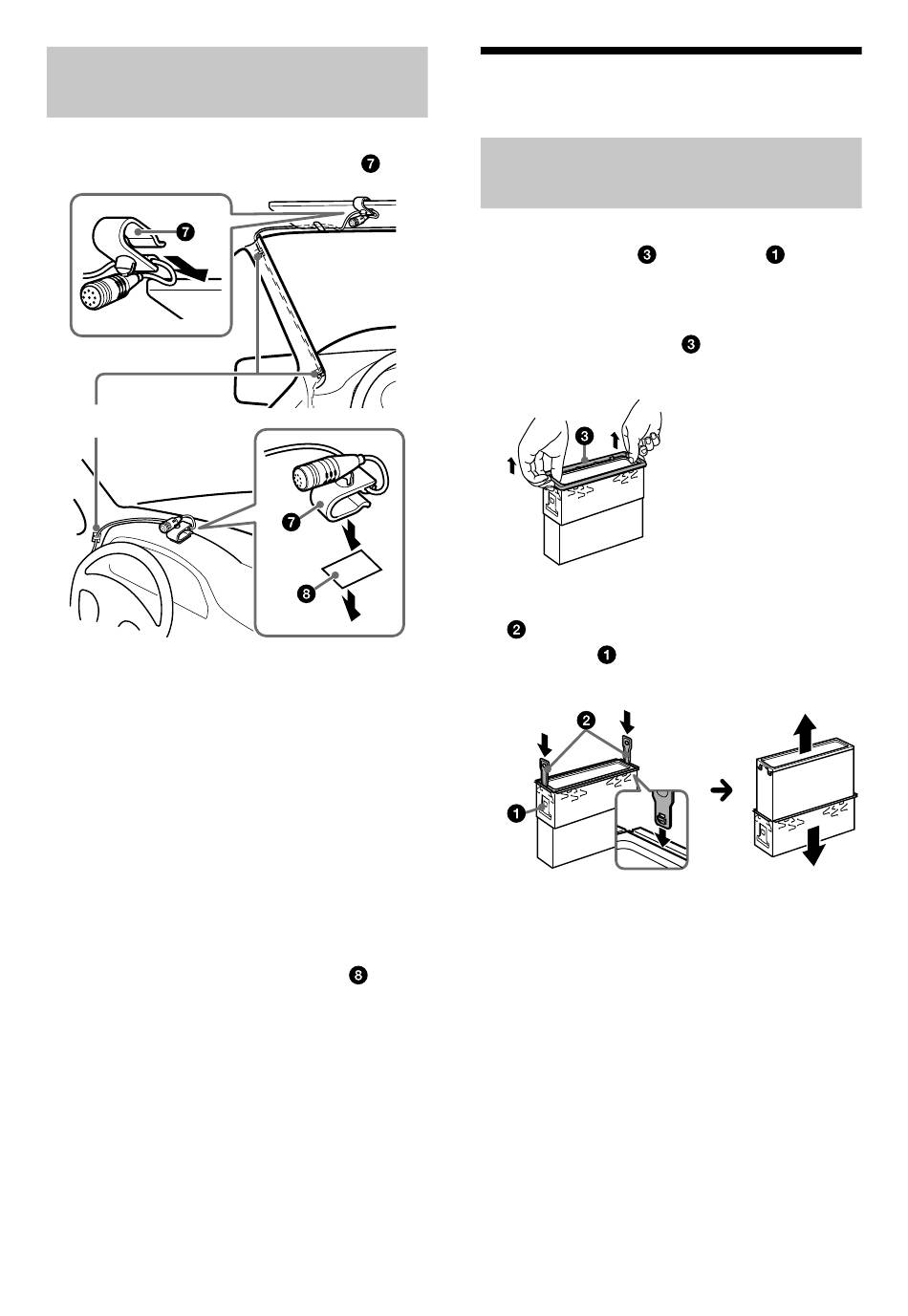 ❼

❼

❼

❽

❽

❸ ❶

❸

❸

❷

❶

❷

❶