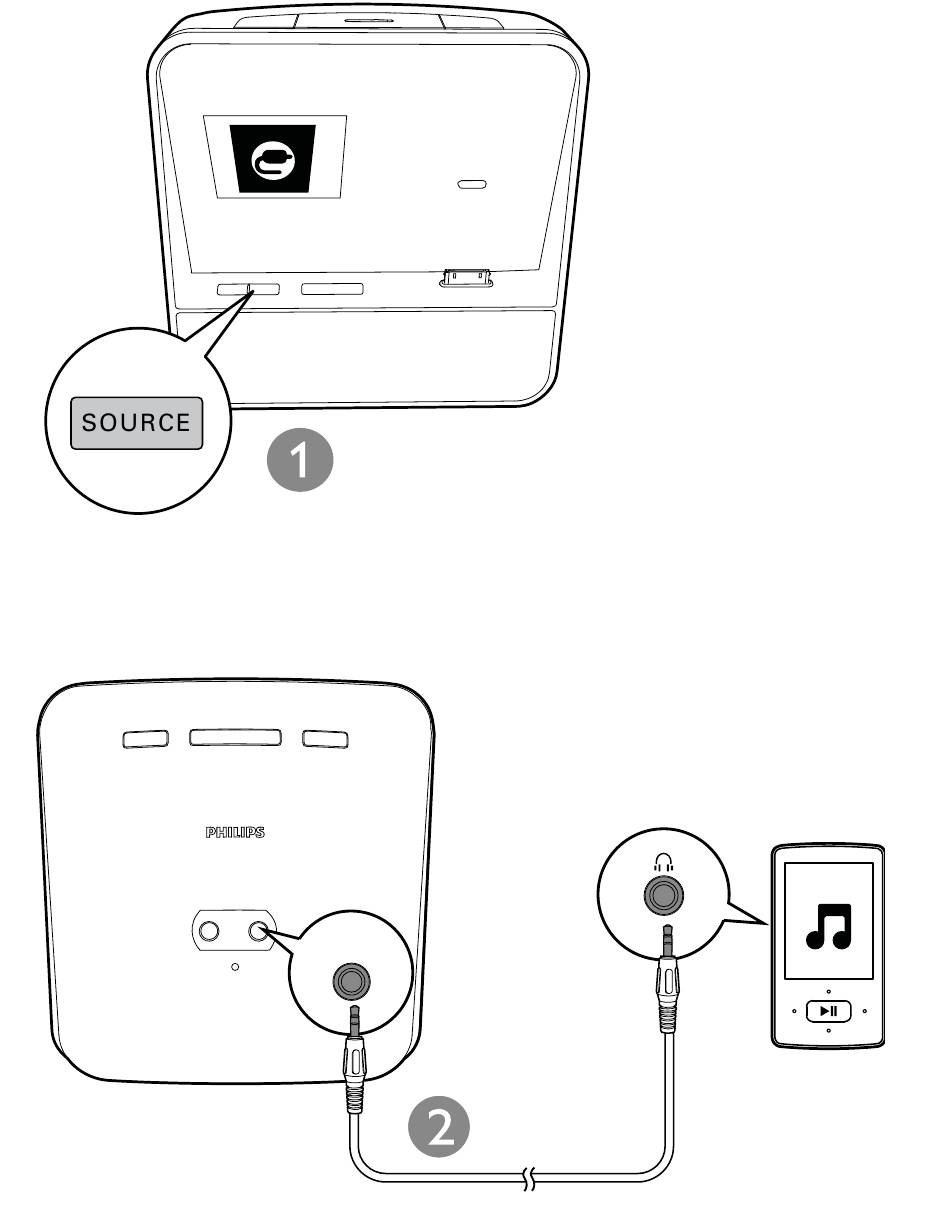 SOURCE

1

PHILIPS

2