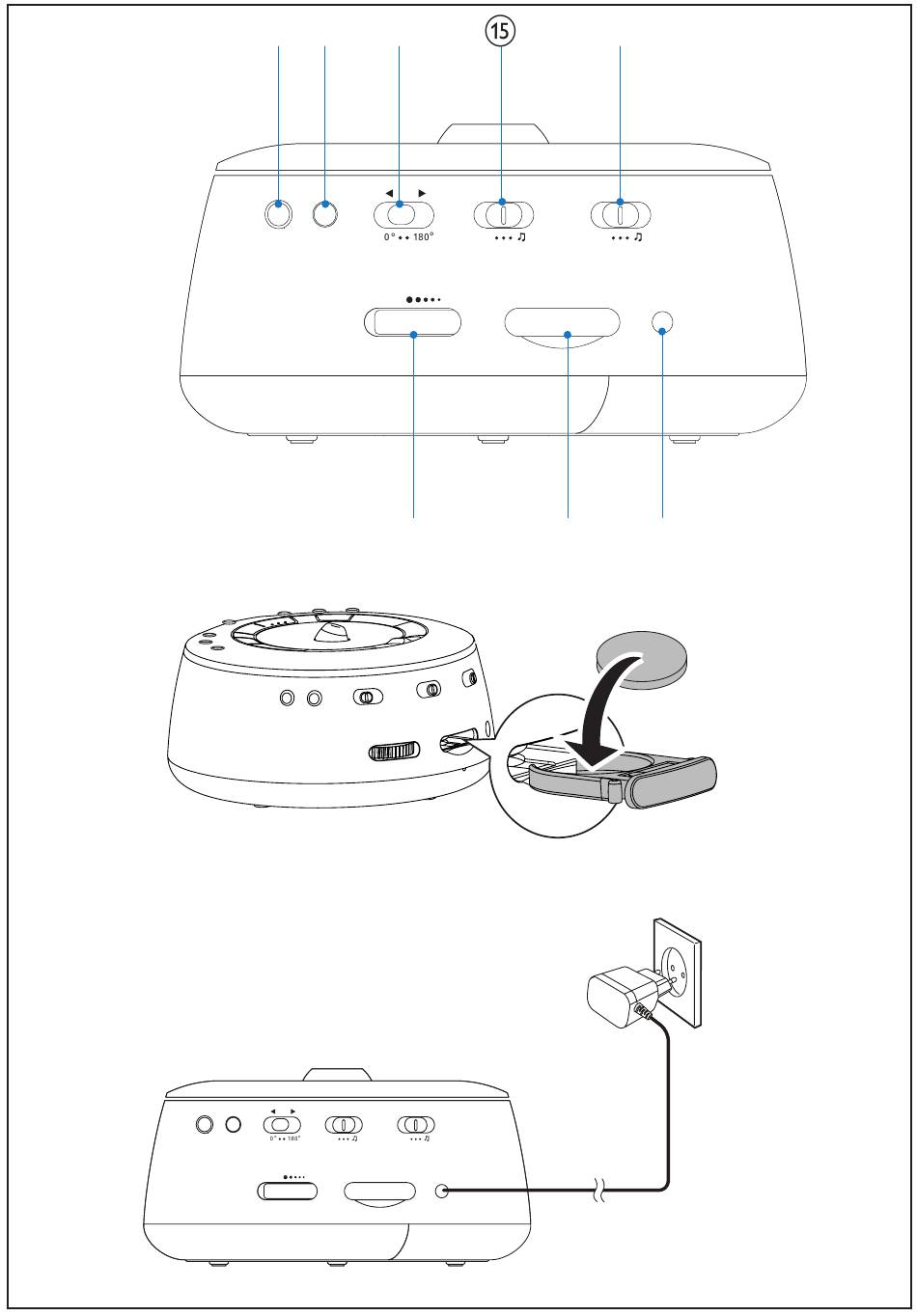 15

0° • • 180°

• • • ♫

• • • ♫

0° • • 180°

• • • ♫

• • • ♫