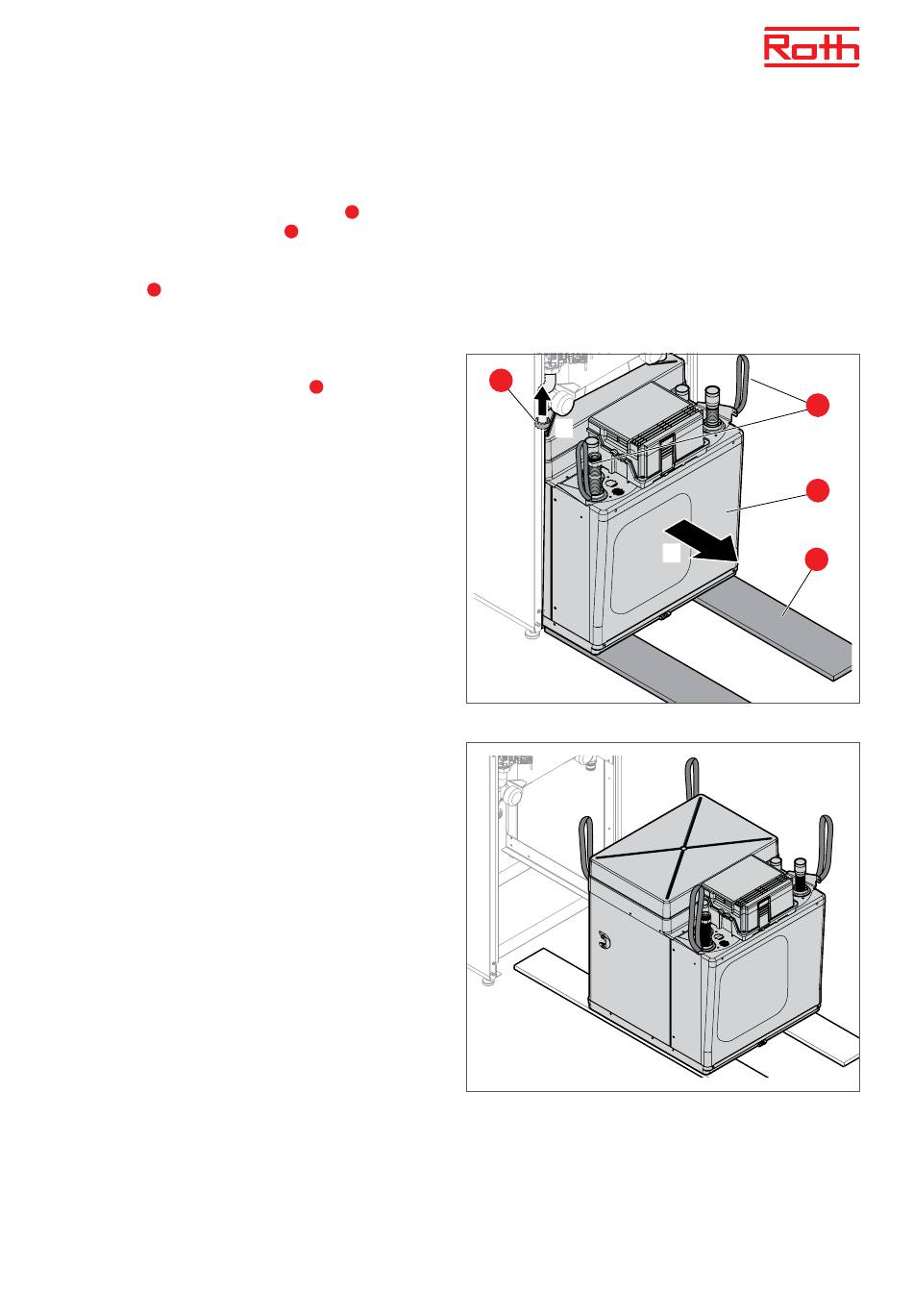 Roth