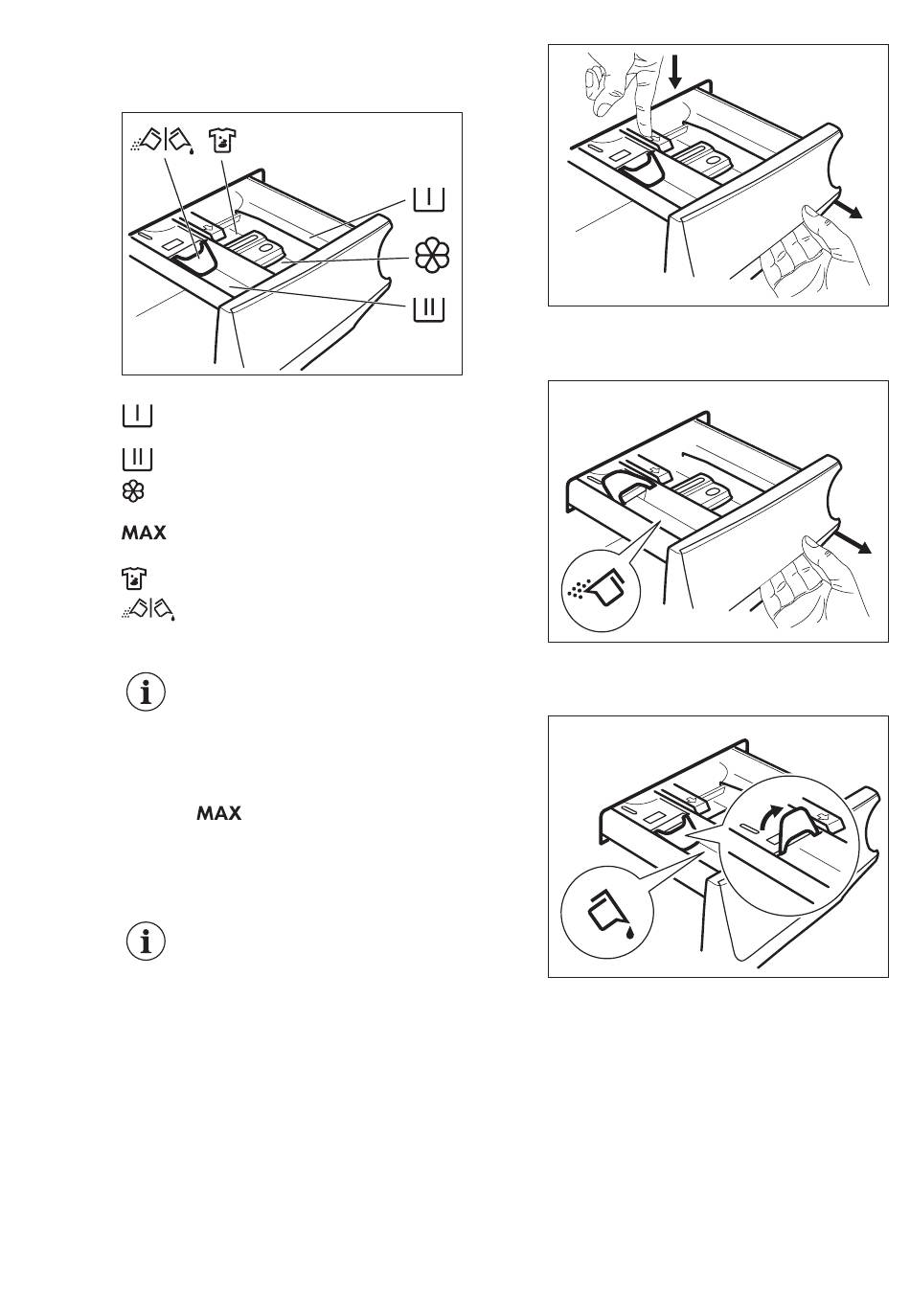 MAX

MAX