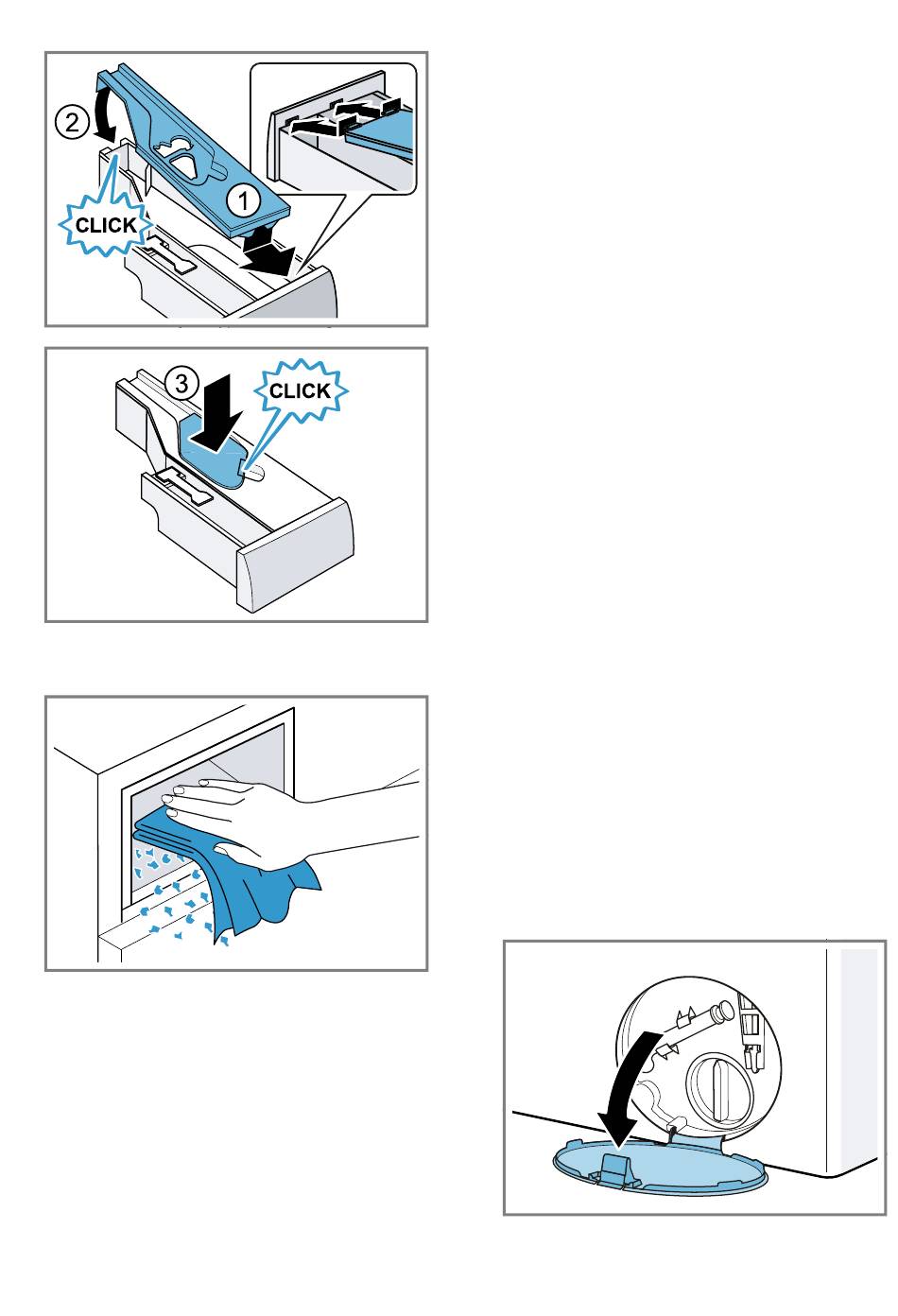 2
1
CLICK

3
CLICK