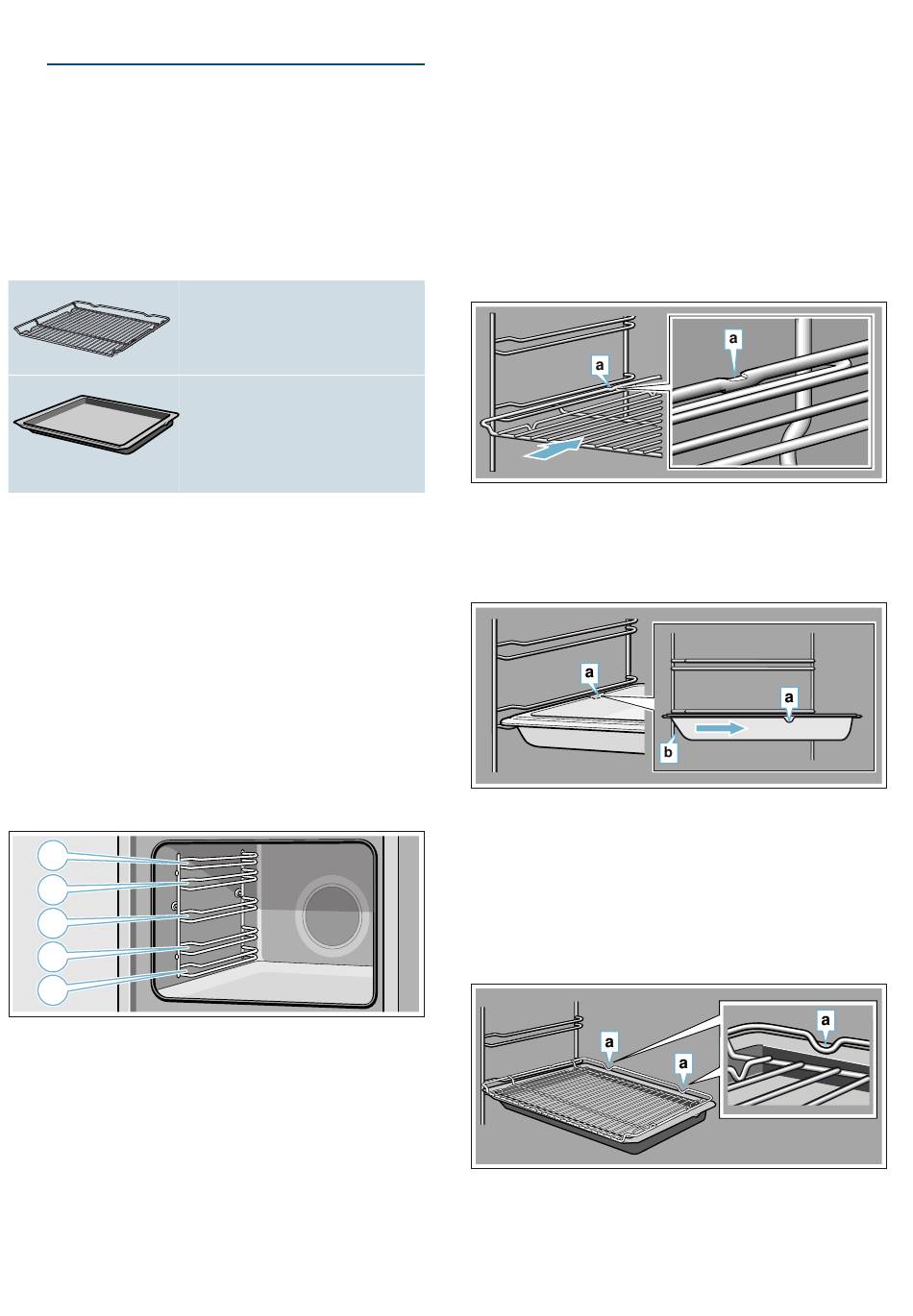 a

a

a

a

b

a

a

a