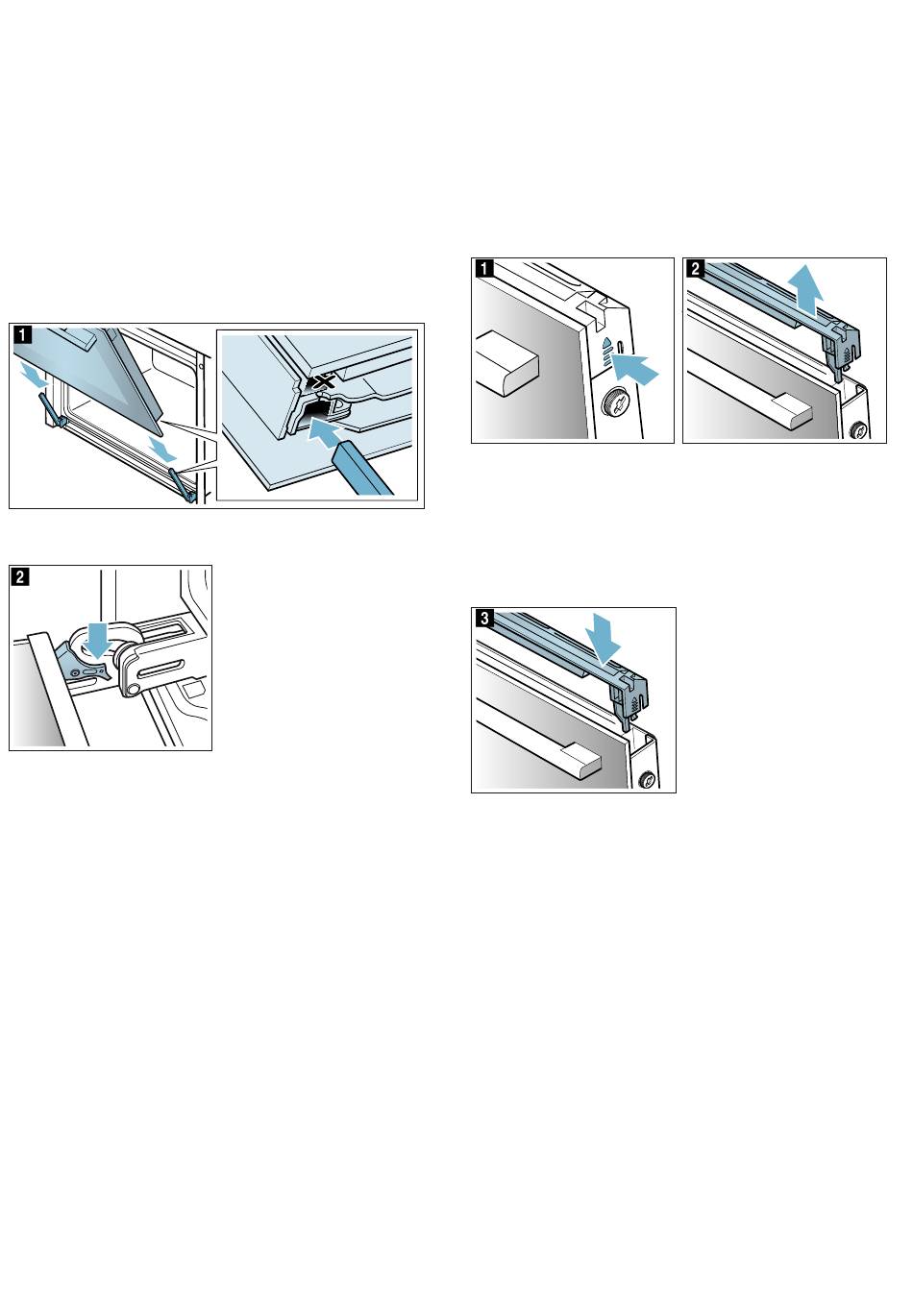 1

2

1

2

3