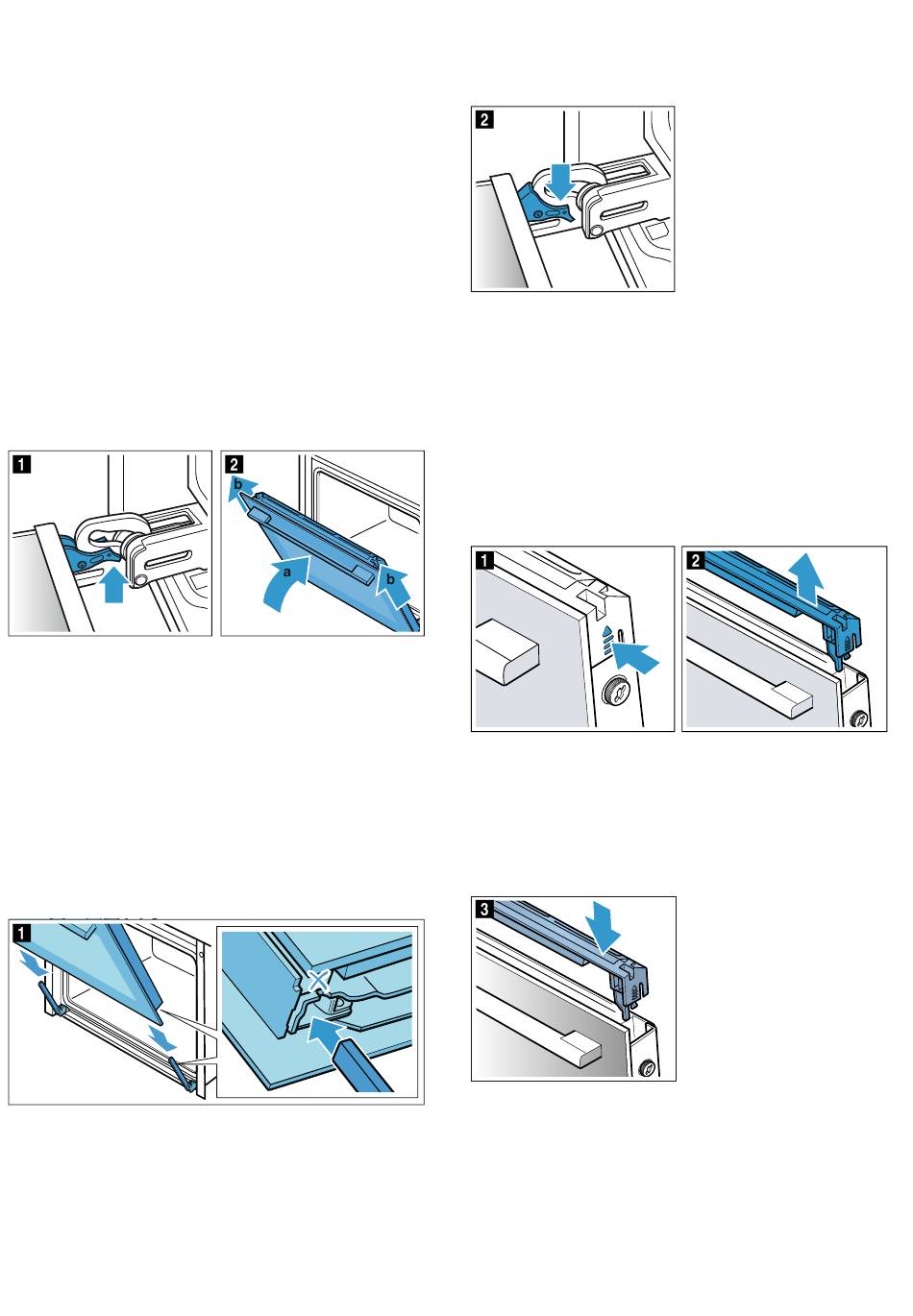 2

1

2

b

a

b

1

2

1

3