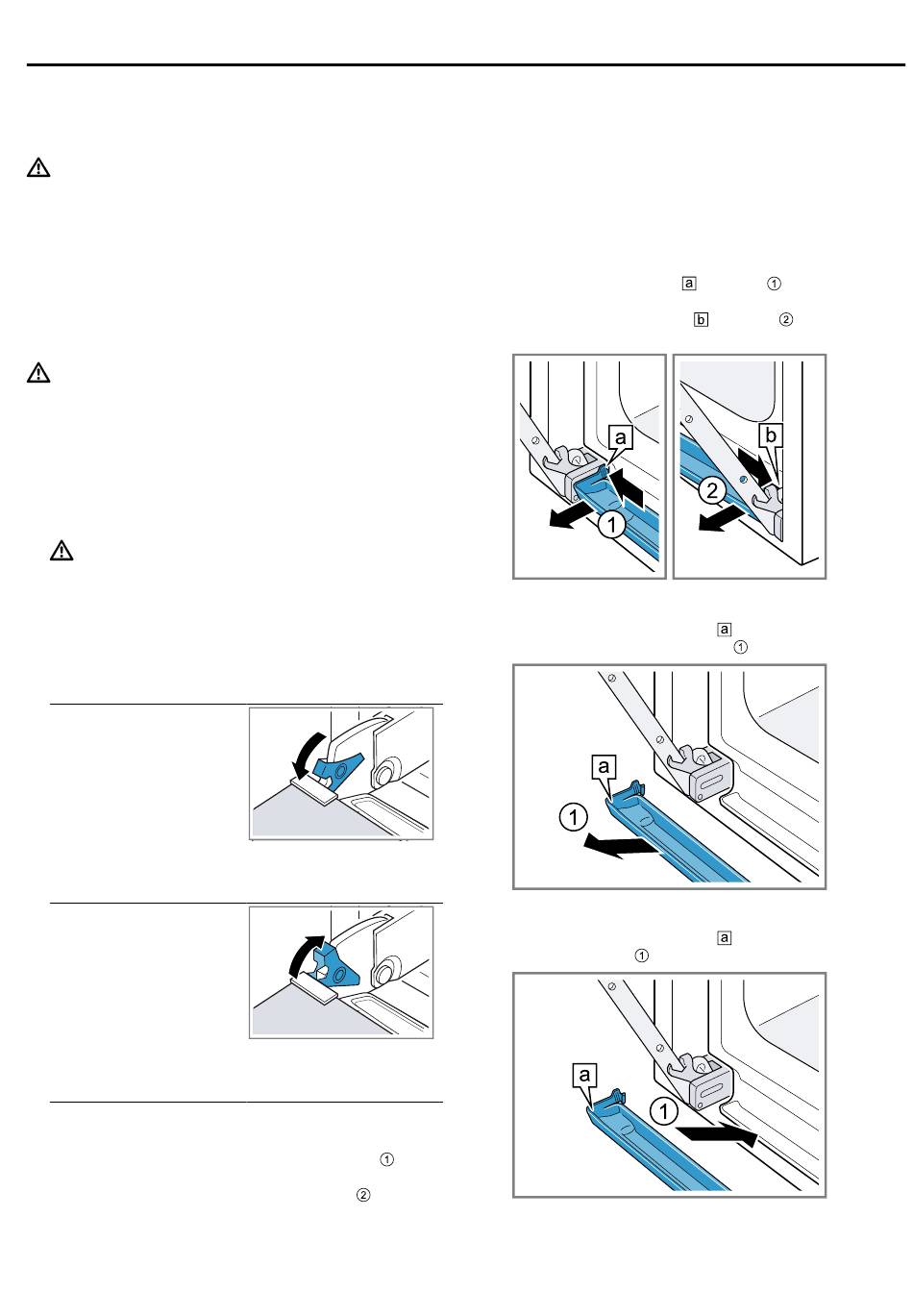 a ①

b ②

a

b

2

1

a
①

a

1

a
①

a

1

①

②