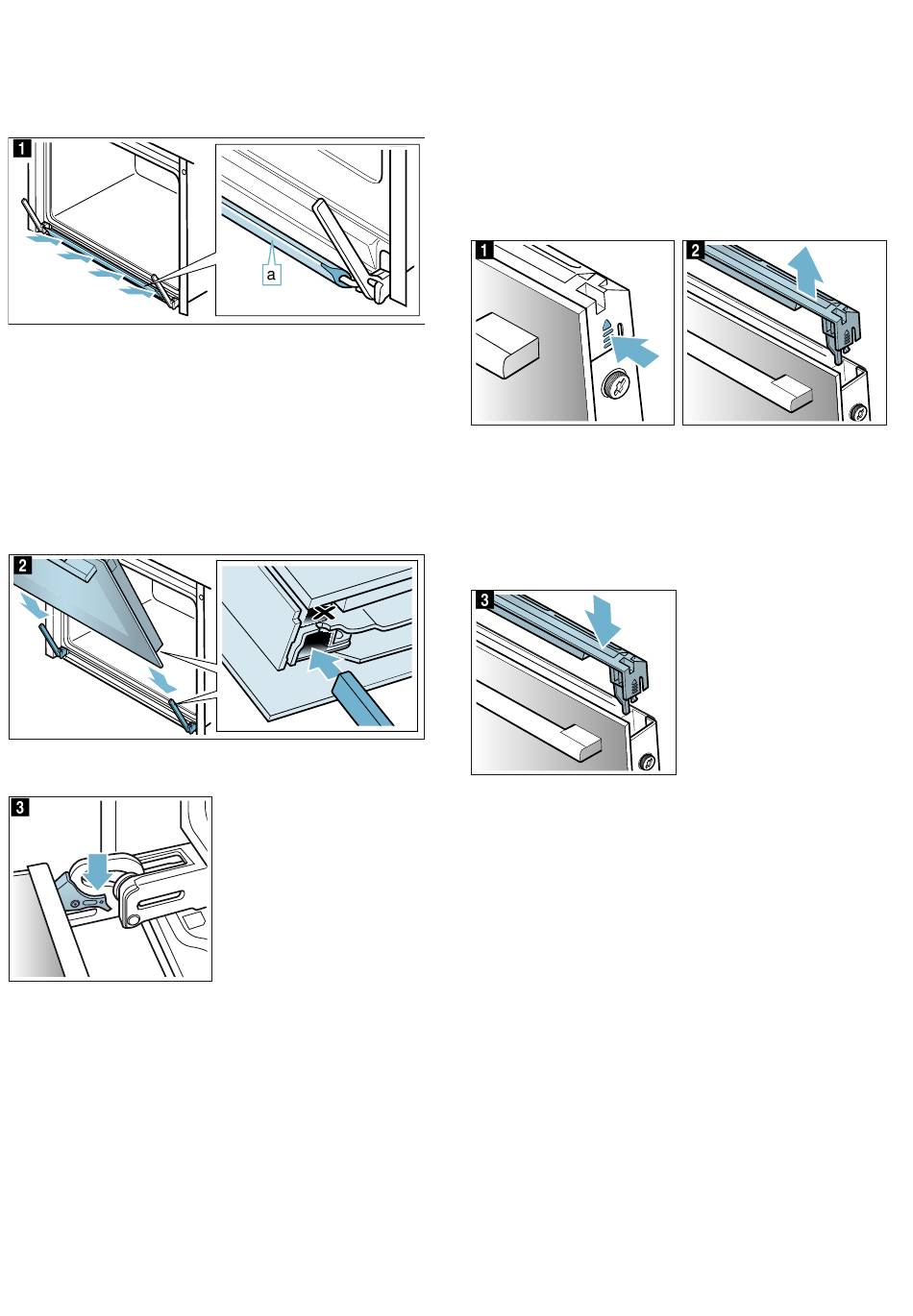 1

a

2

3

1

2

3