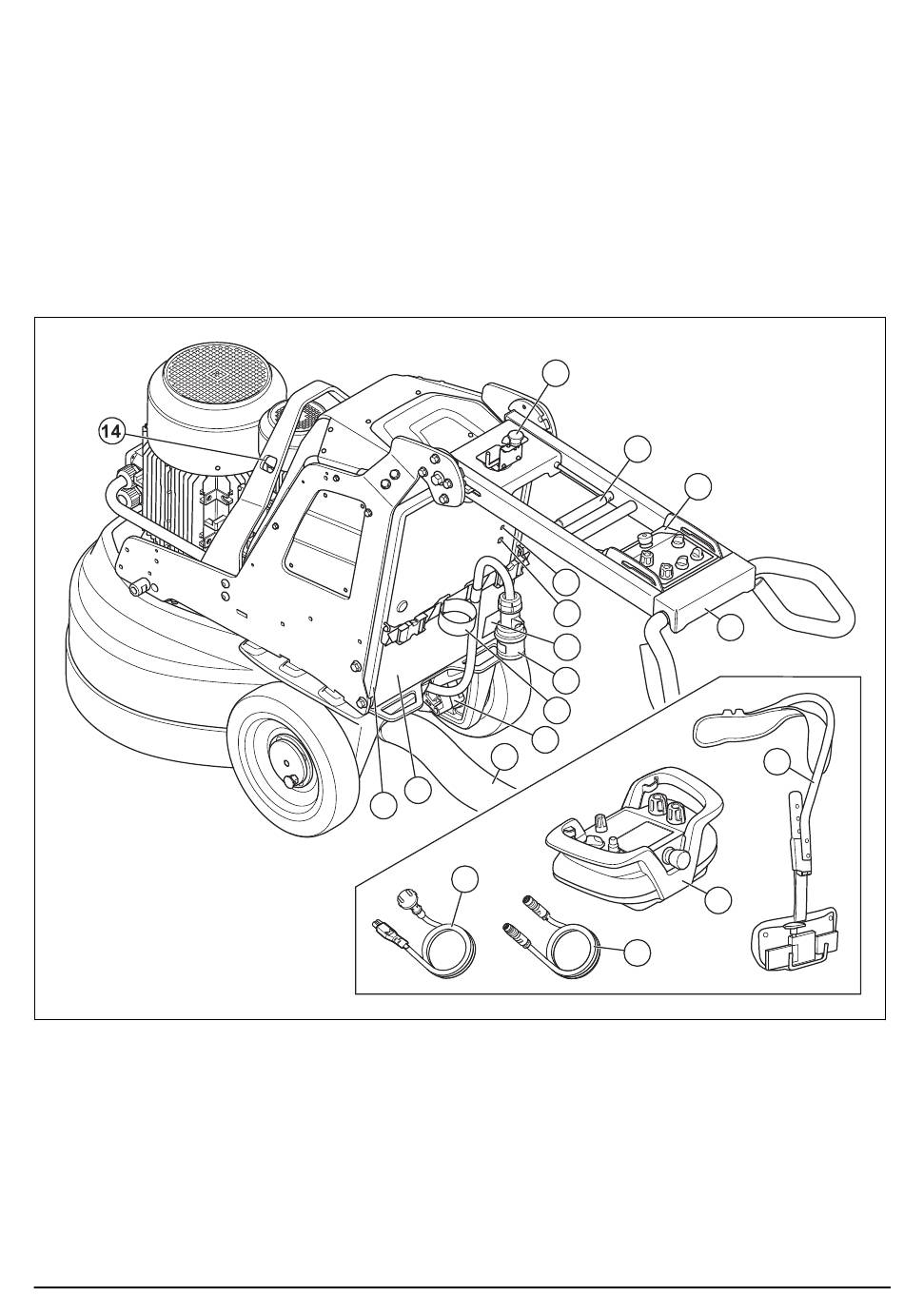 14