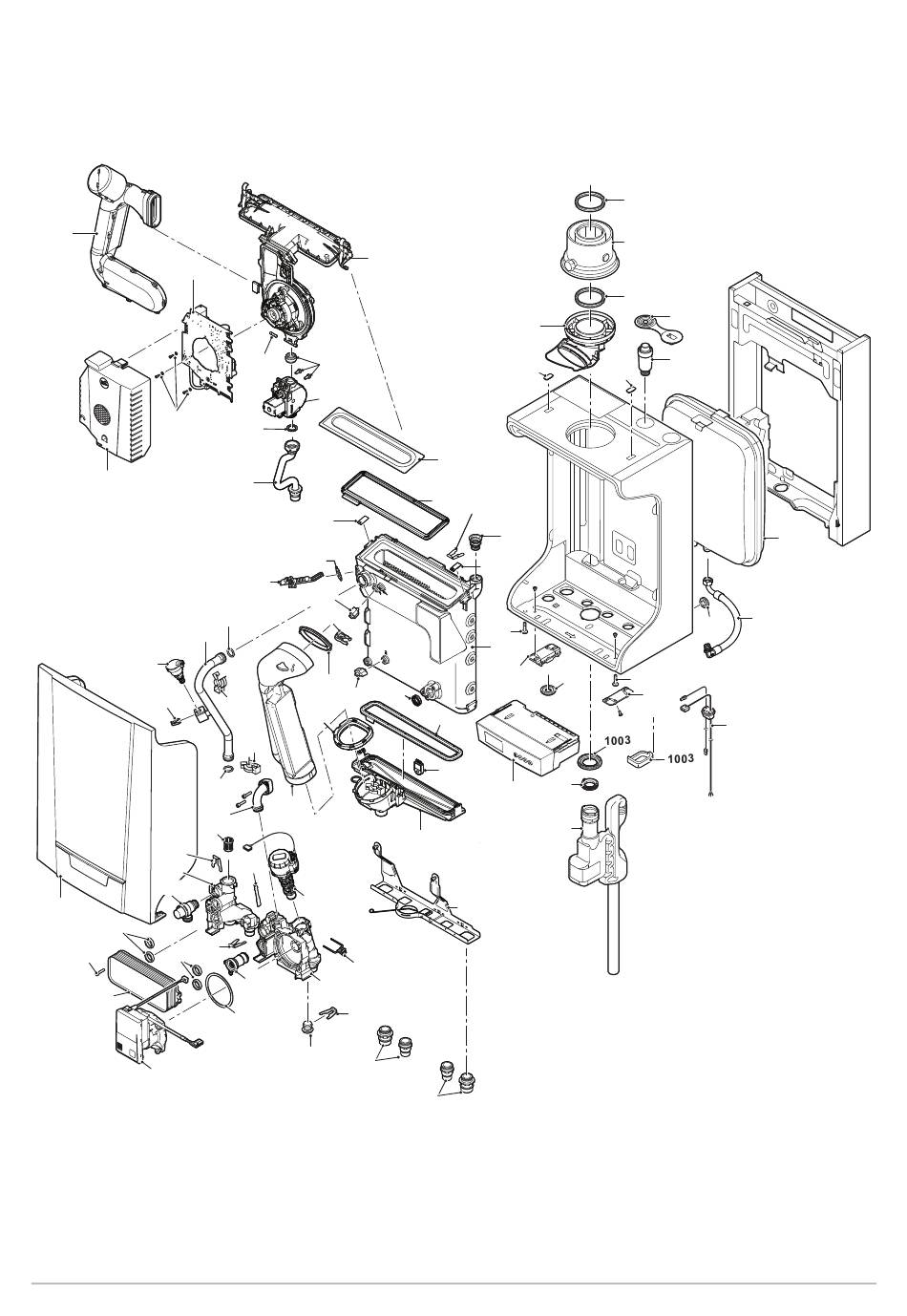 1003
1003