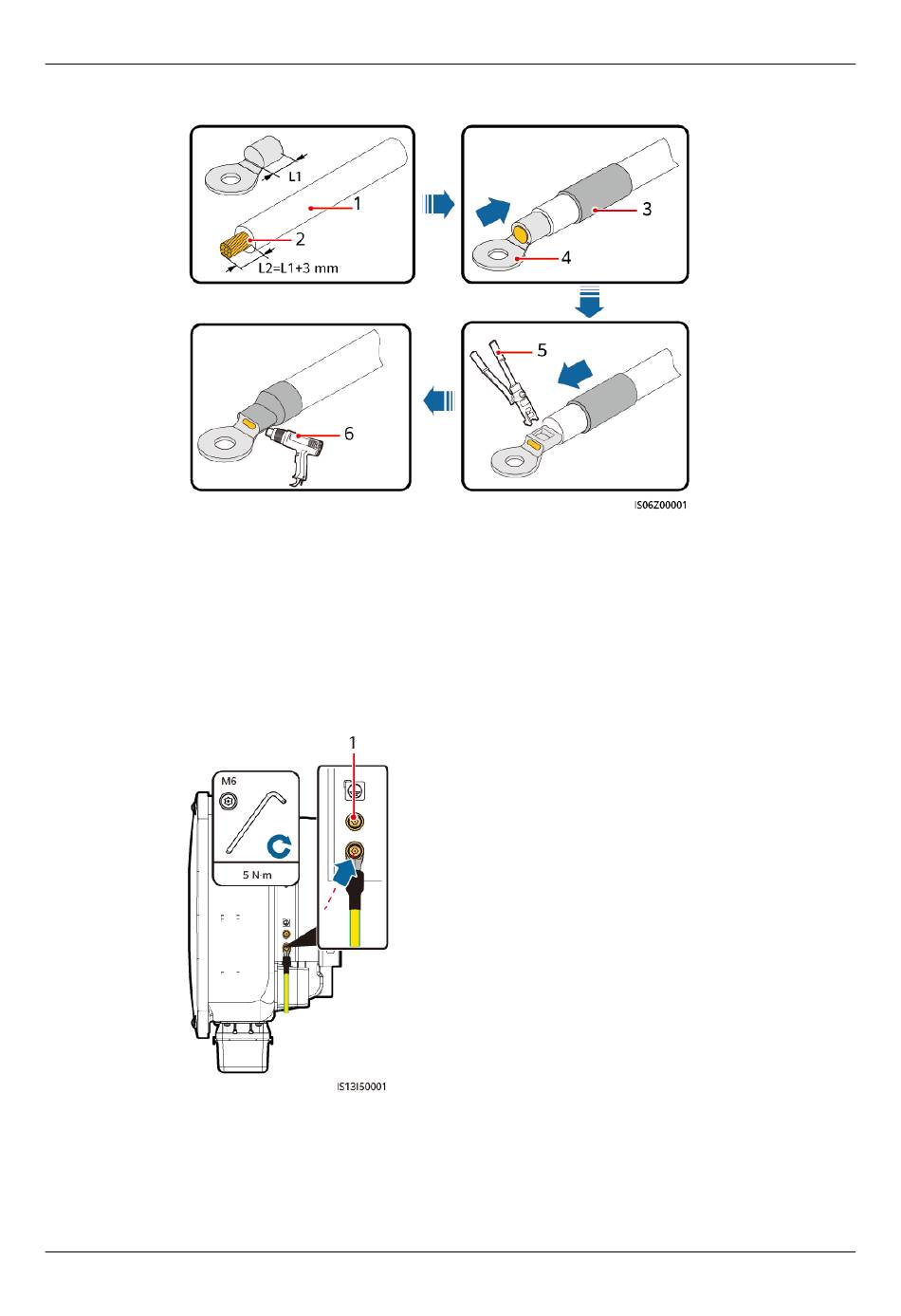 L1

1

2

L2=L1+3 mm

3

4

5

6

IS06Z00001

1

M6

5 N·m

IS13I50001