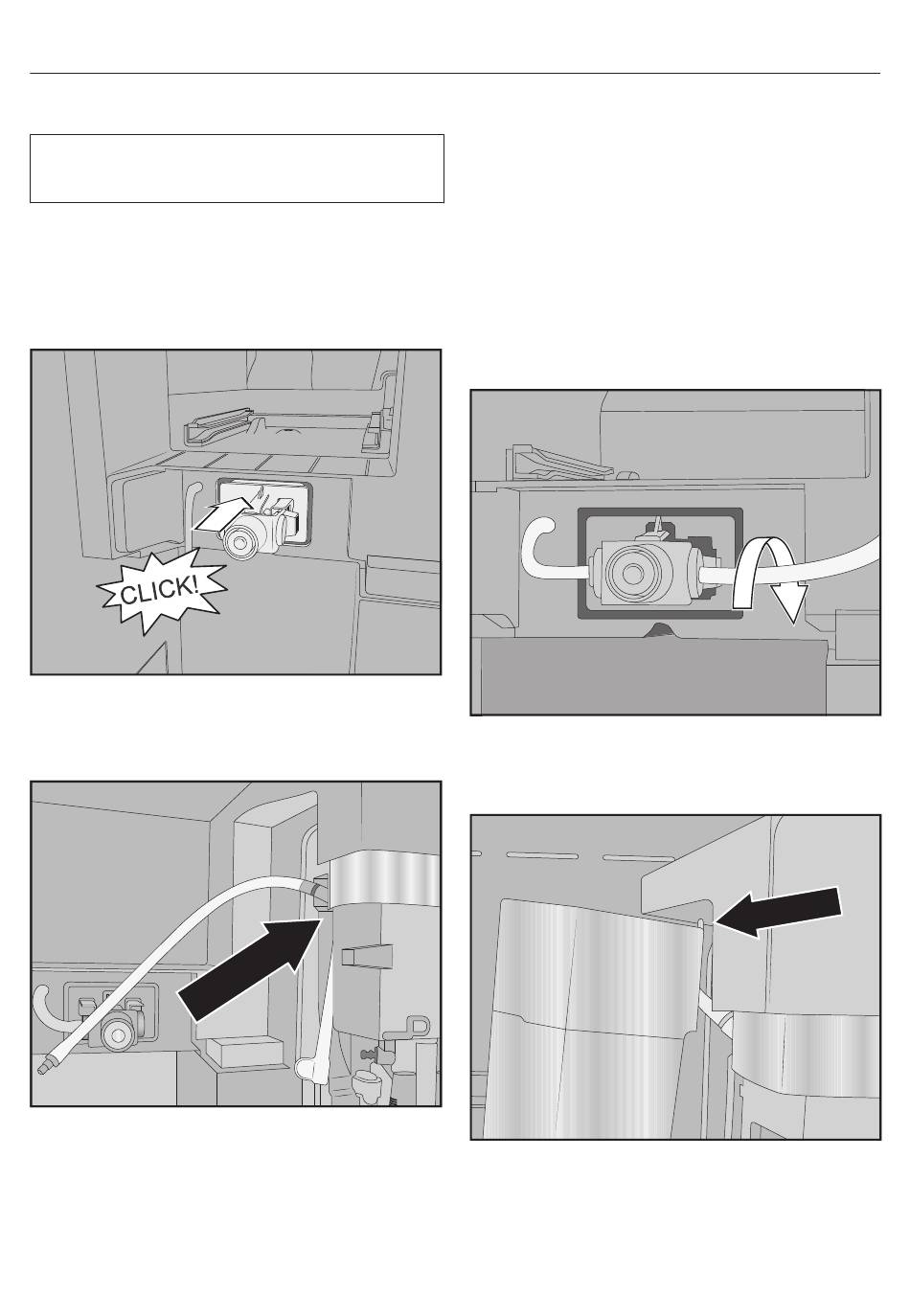 CLICK!