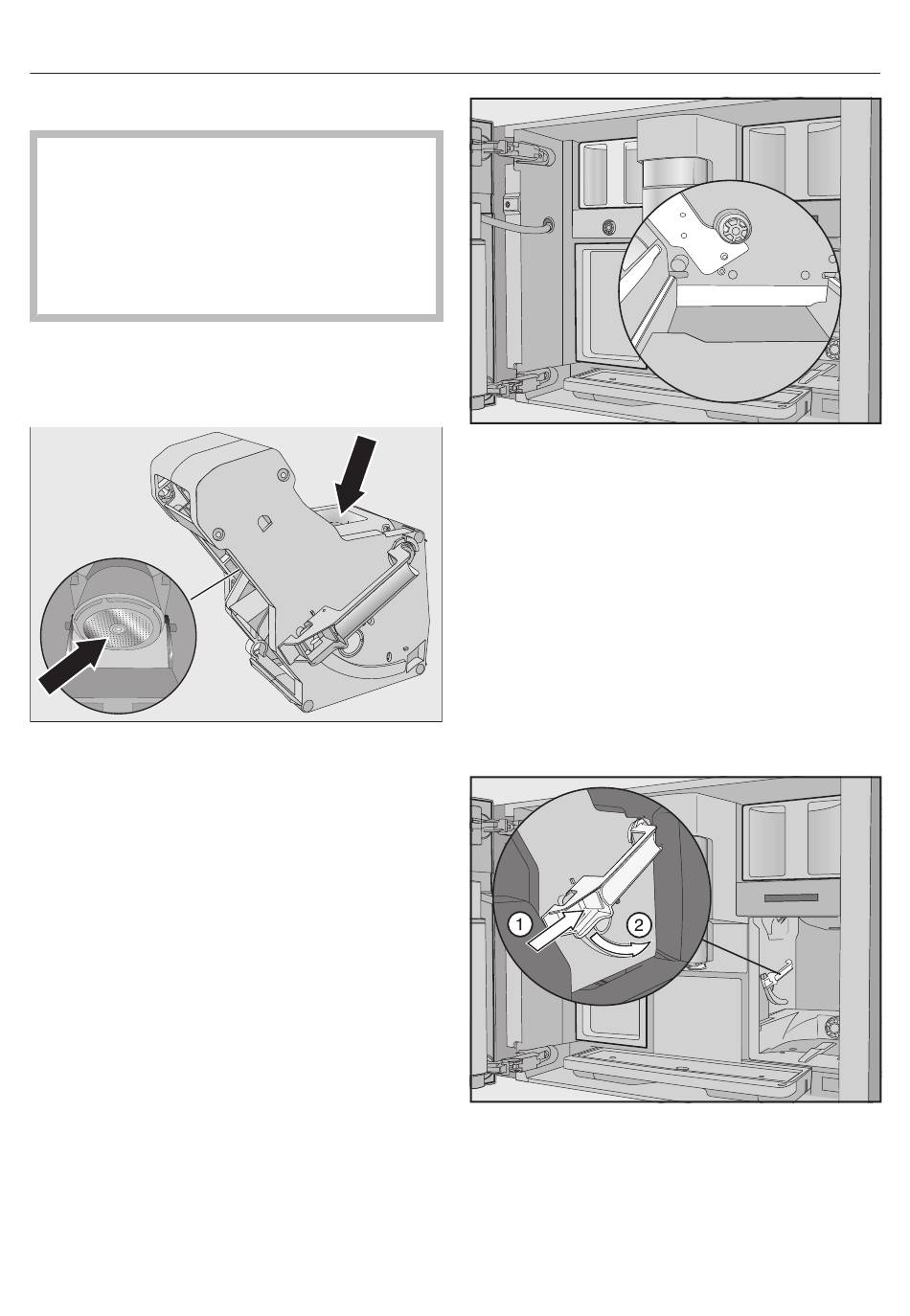 1

2