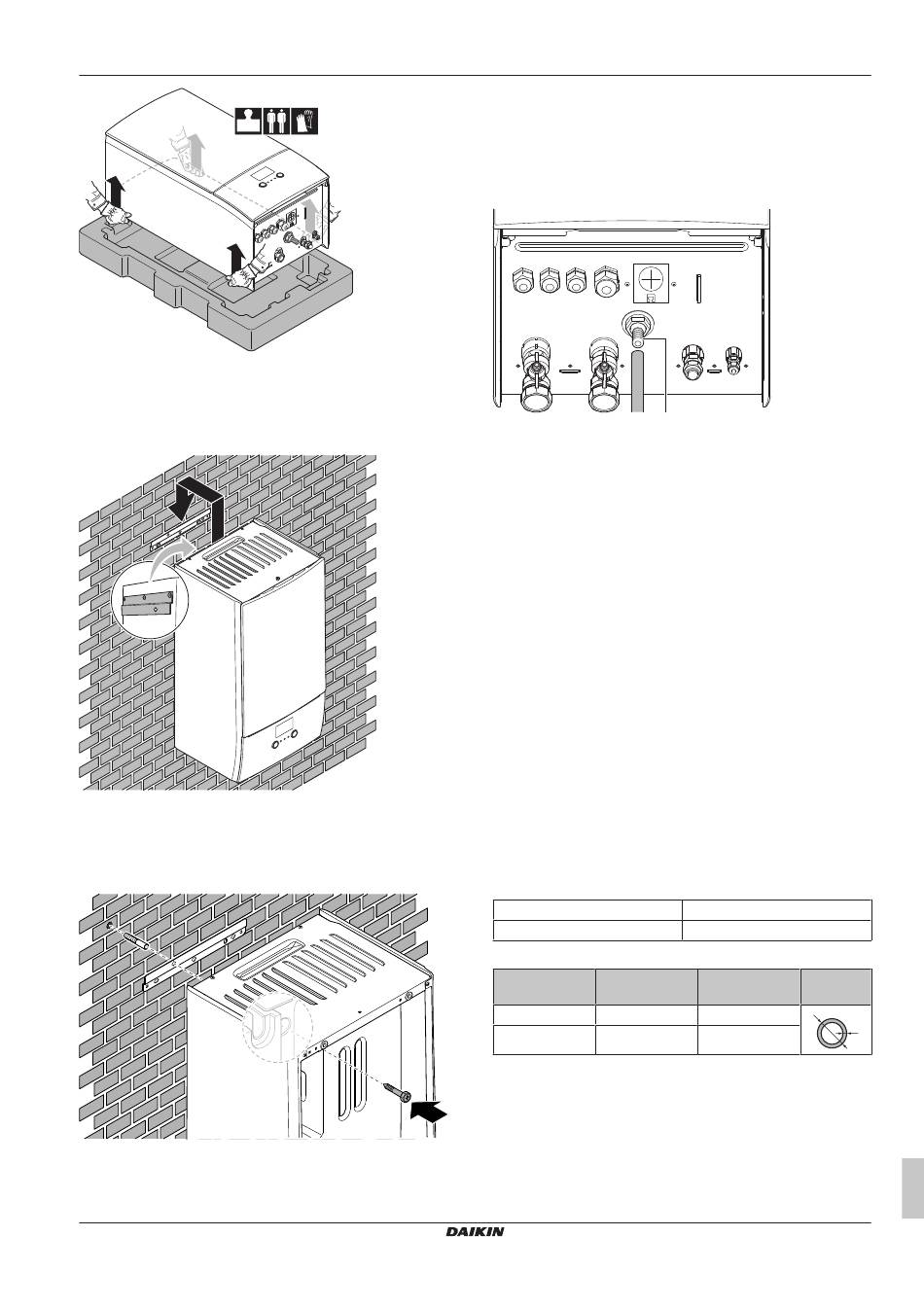 DAIKIN