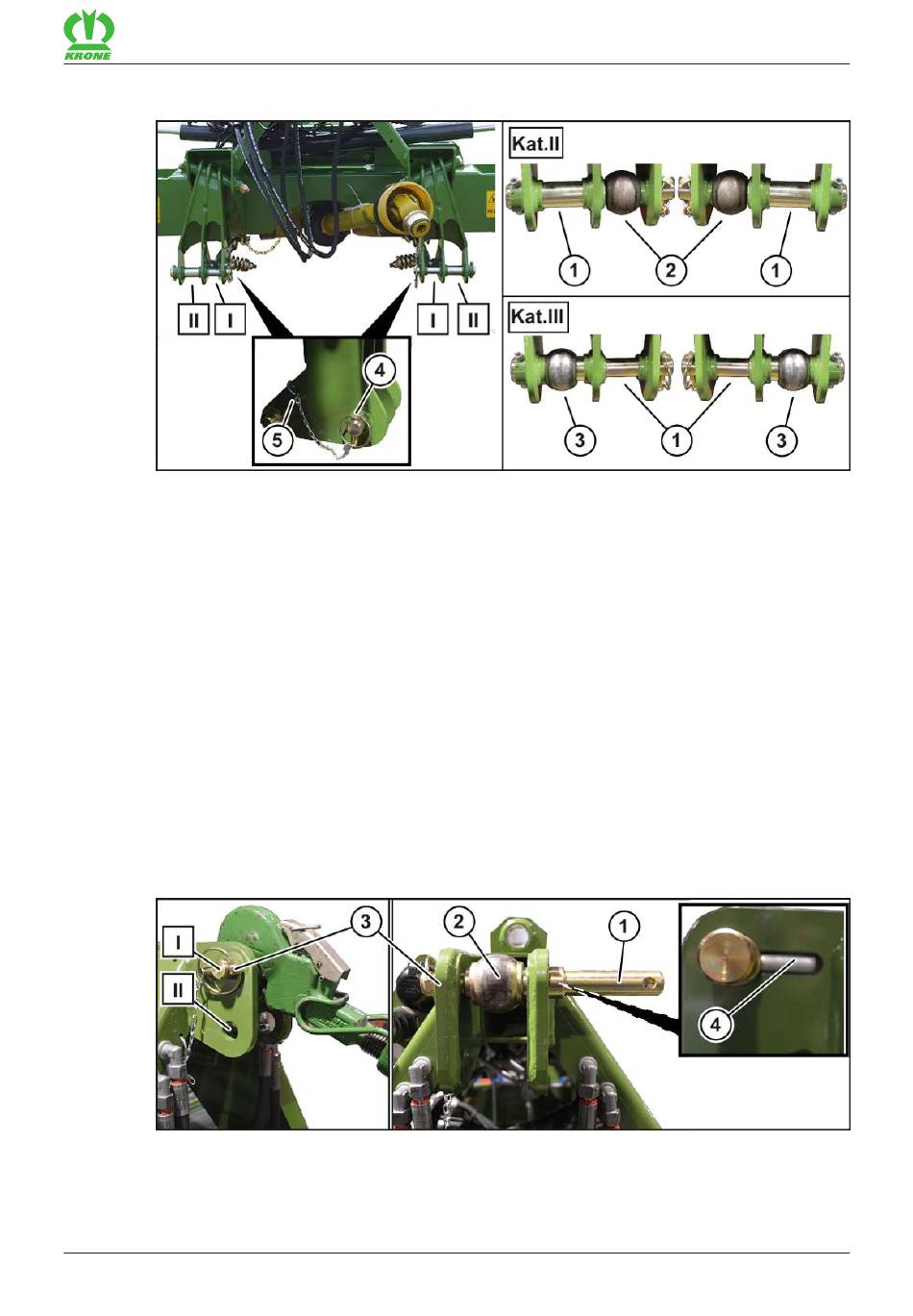 KRONE

II I I II

4

5

Kat.II

1 2 1

Kat.III

3 1 3

I

II

3

2

1

4