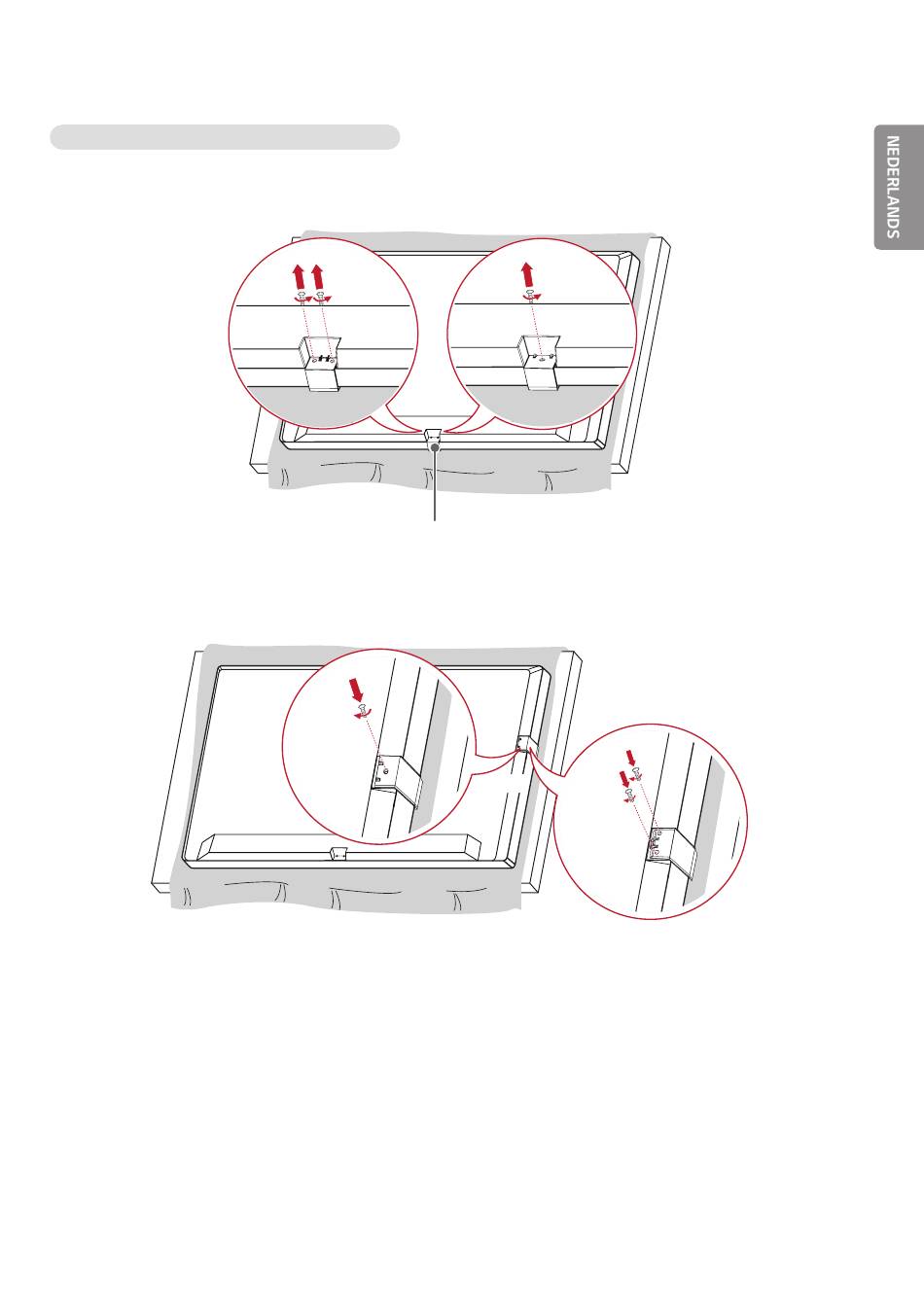 NEDERLANDS