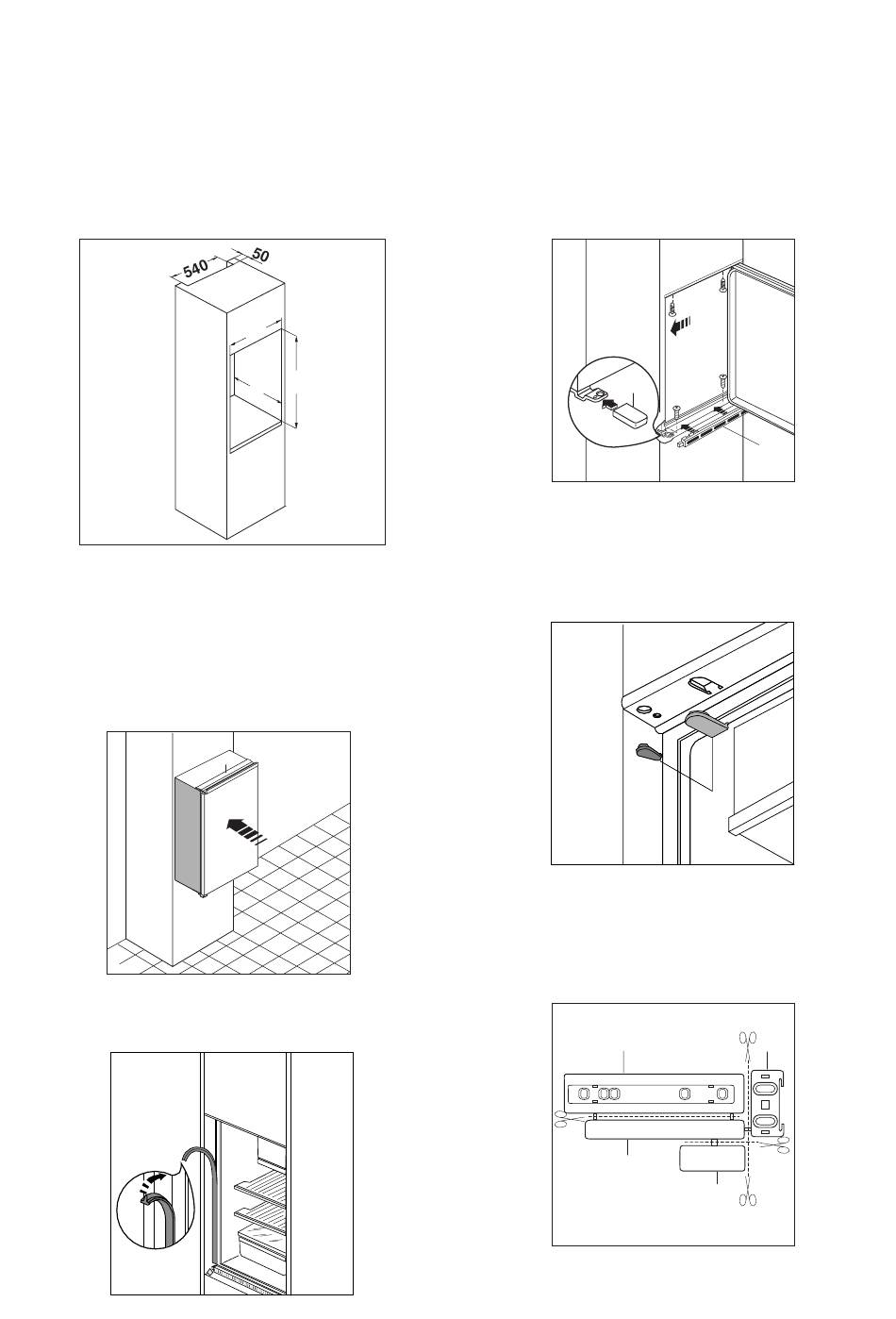 540

50