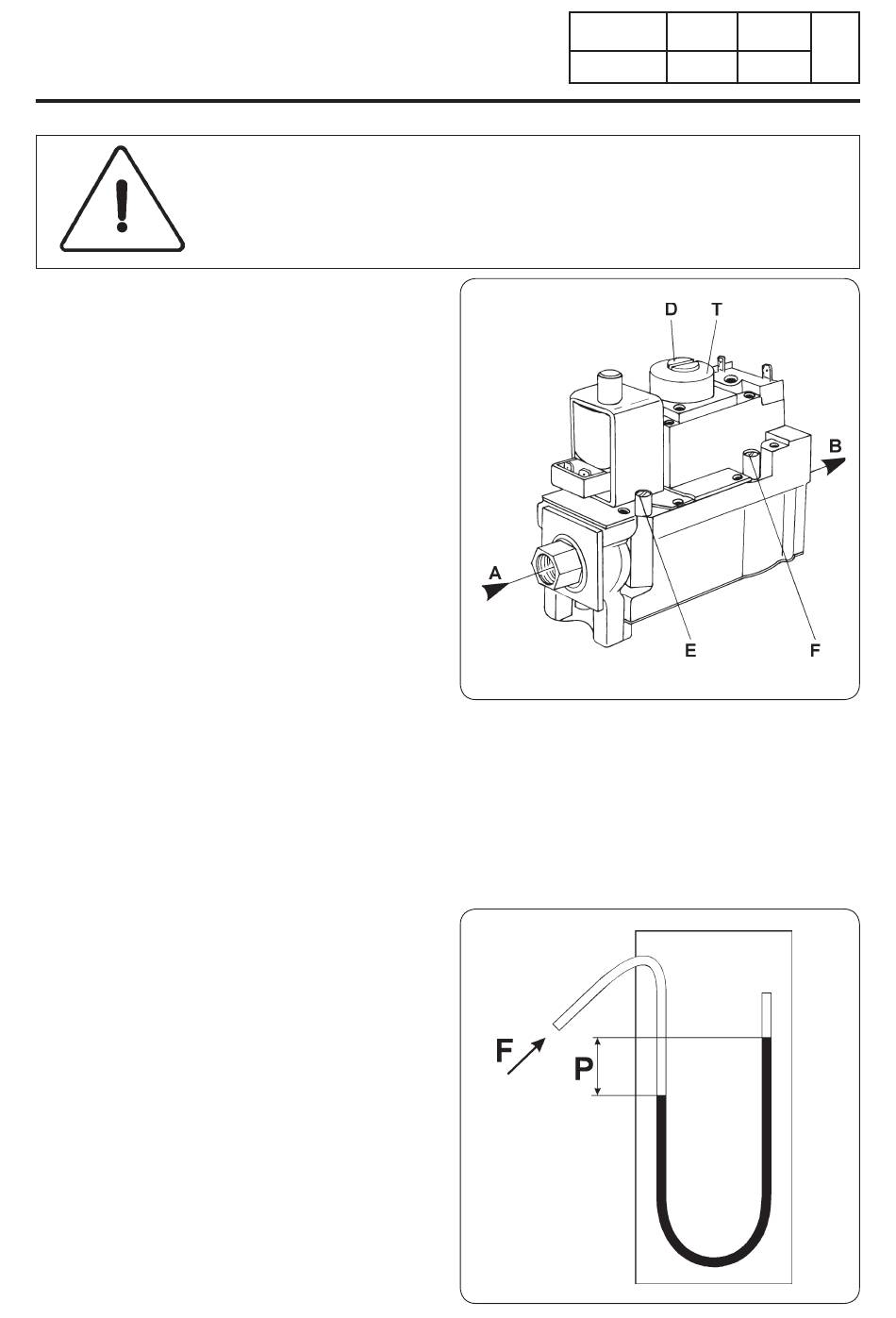 D T
B
A
E F

F
P