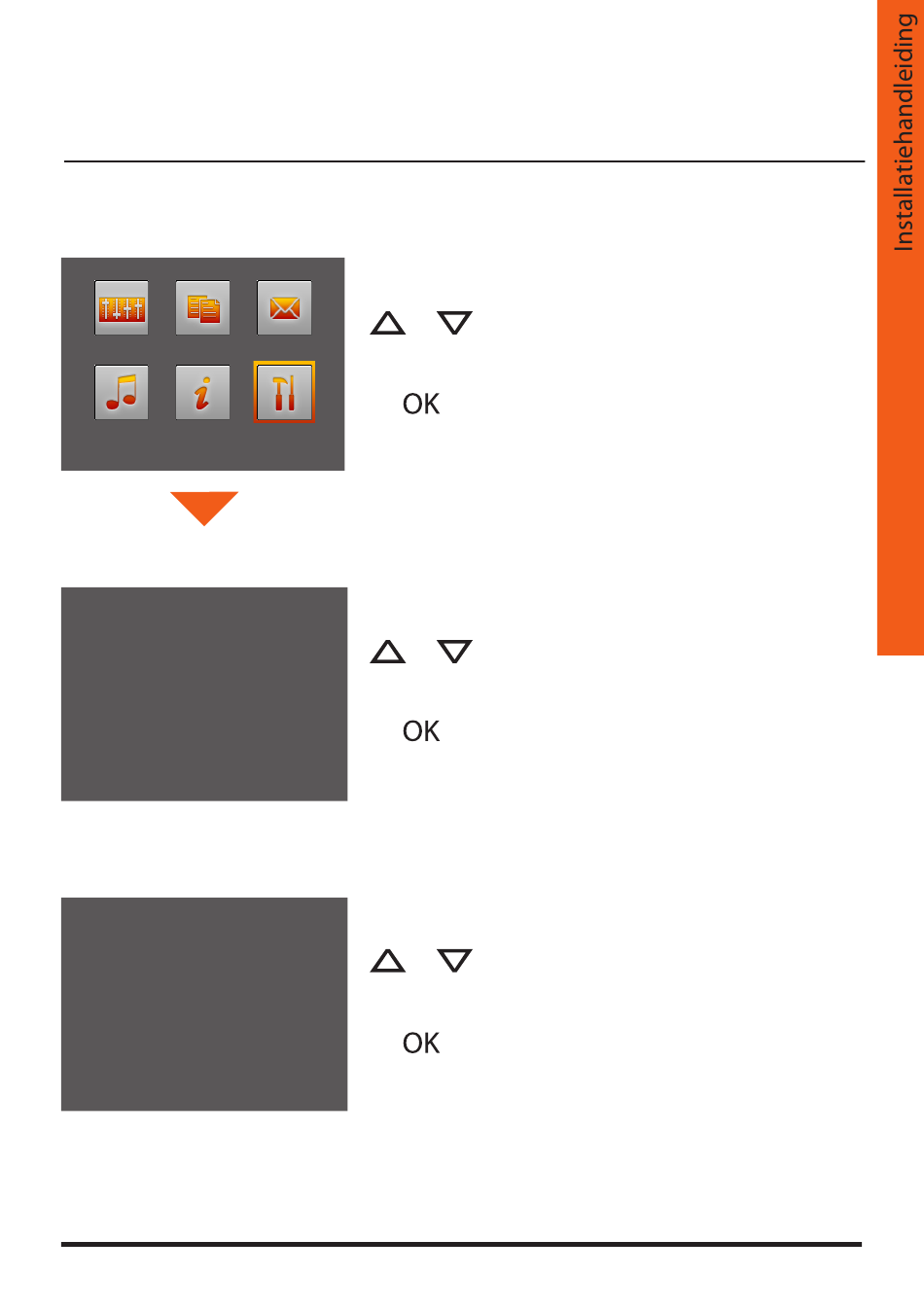 Installatiehandleiding

OK

OK

OK