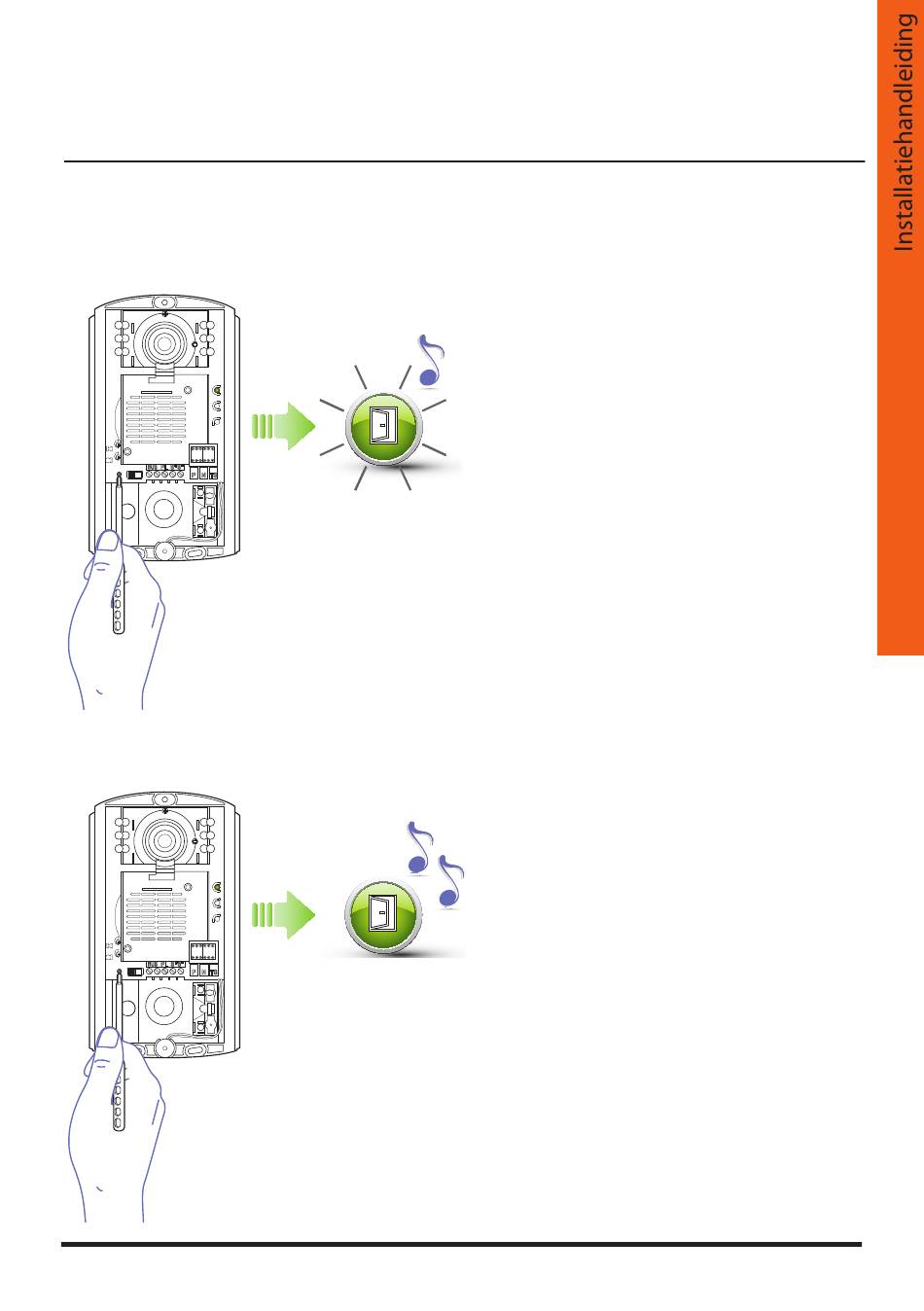 Installatiehandleiding