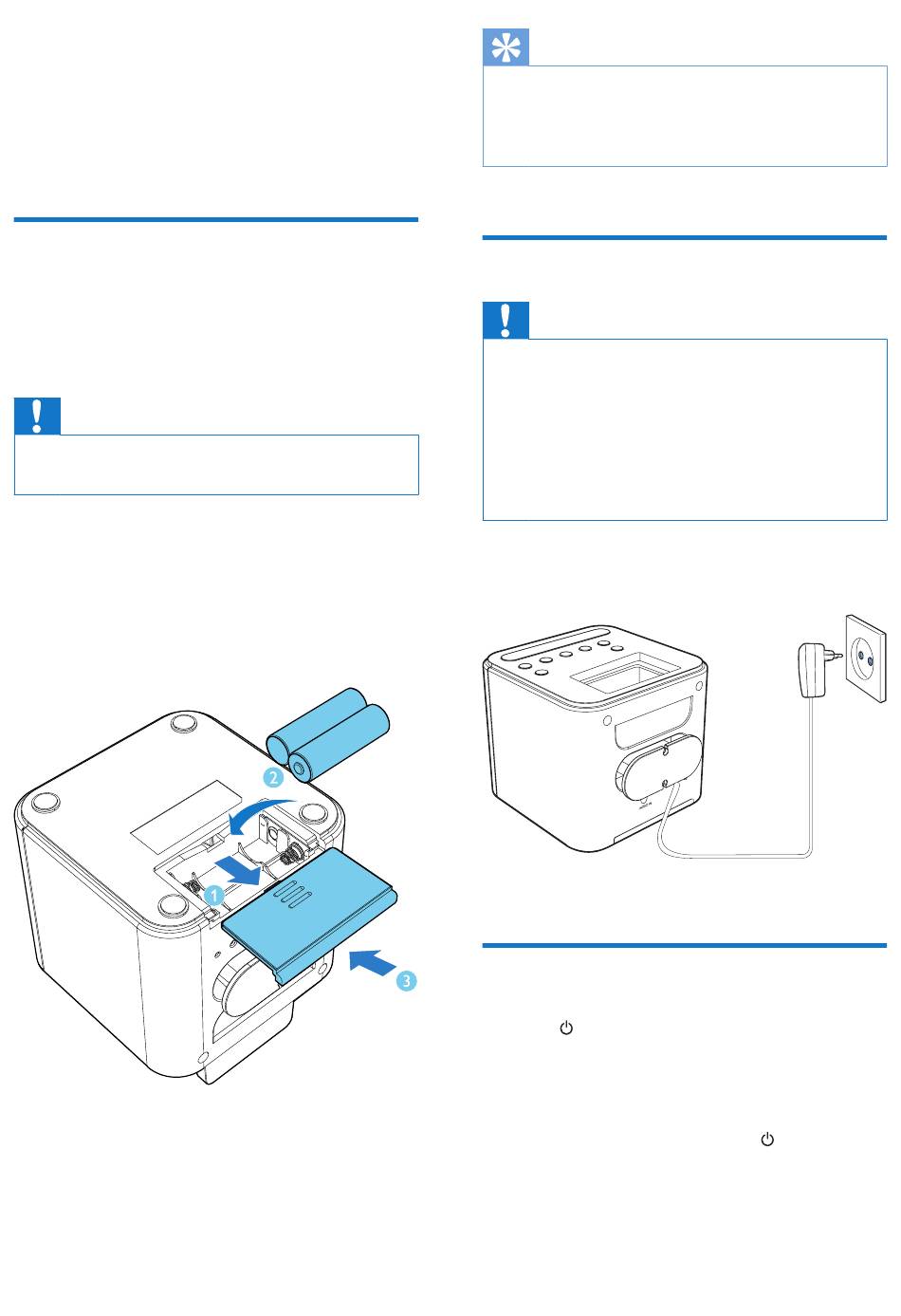 1

2

3