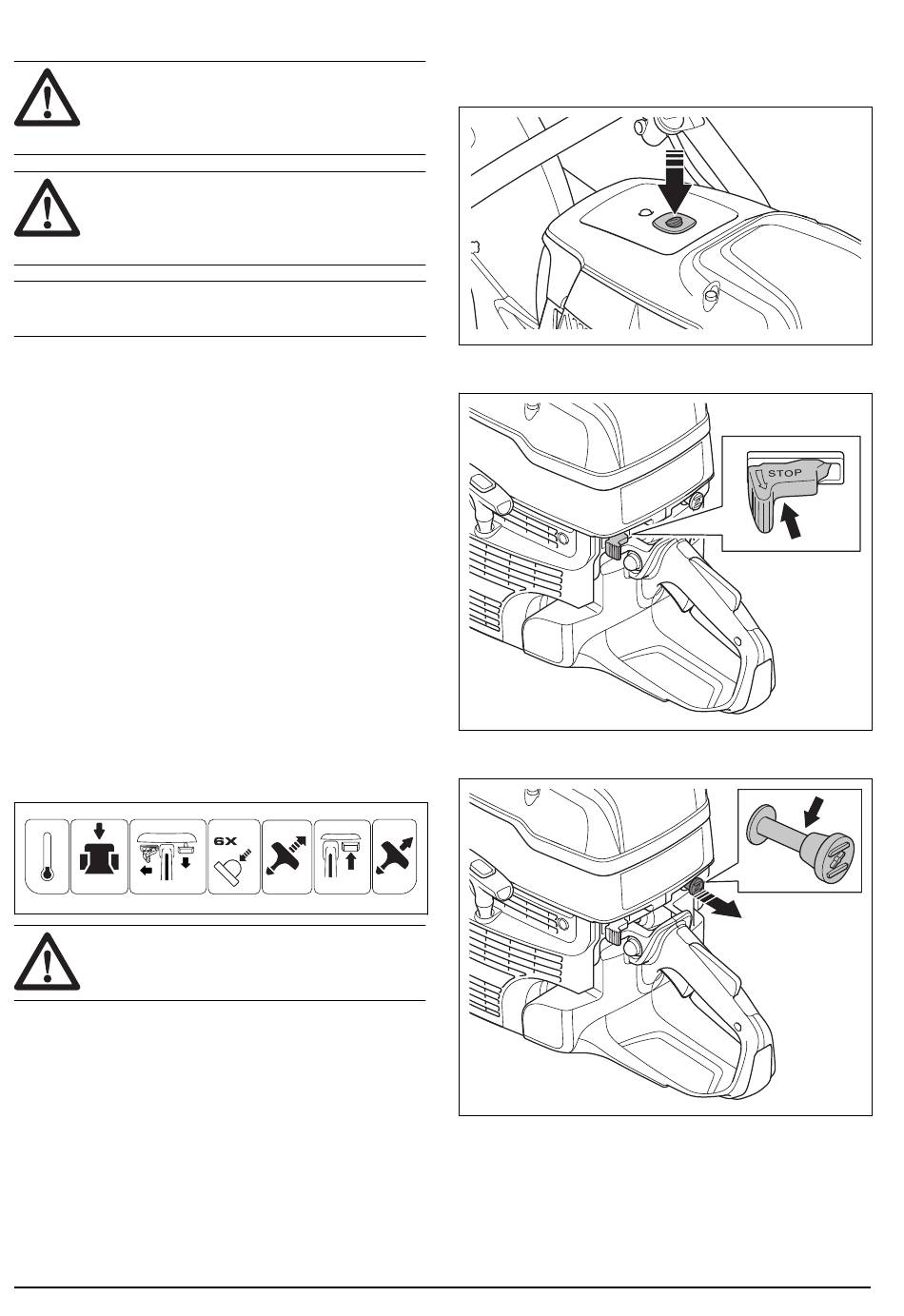 STOP

6X