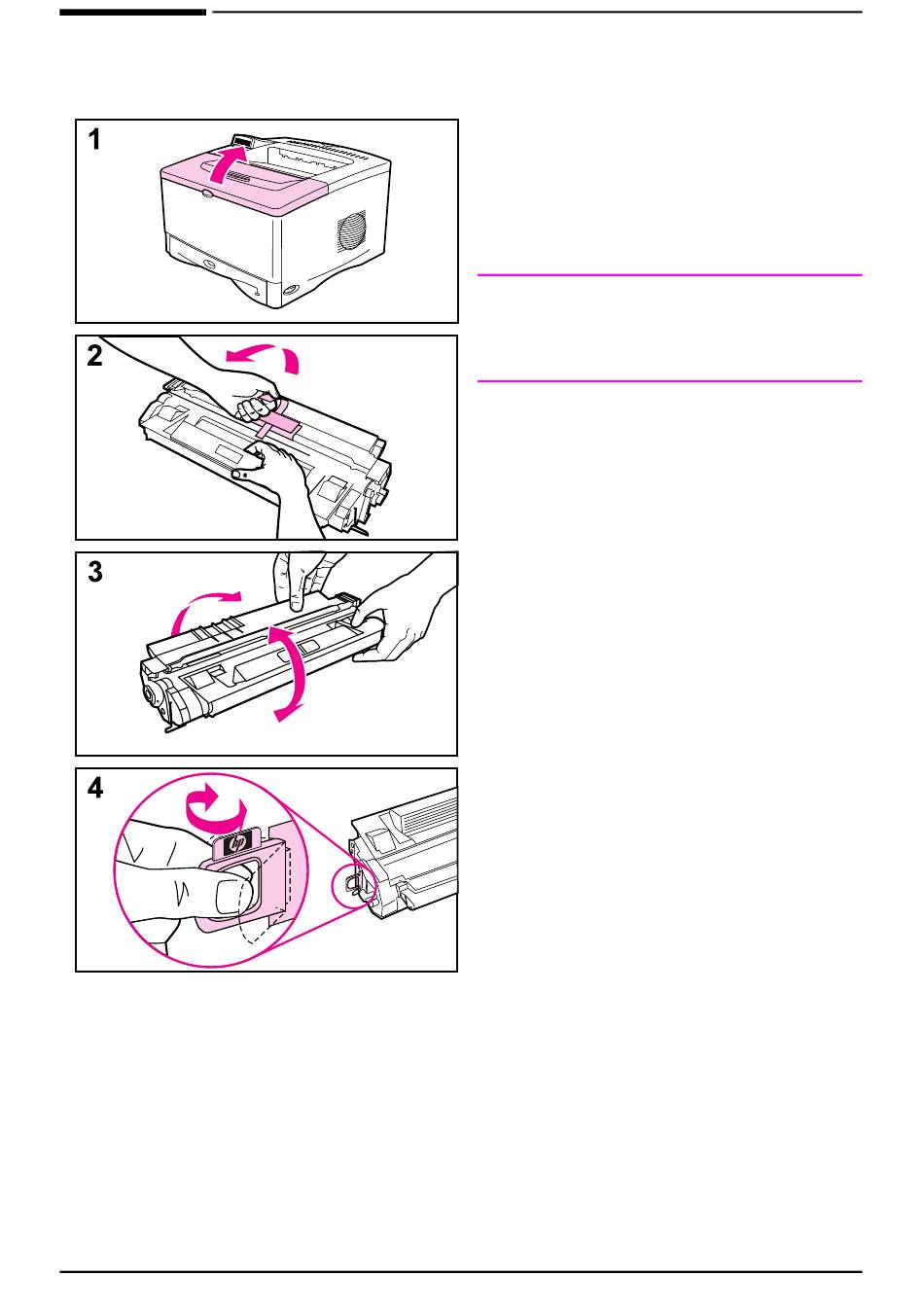 1

2

3

4

hp