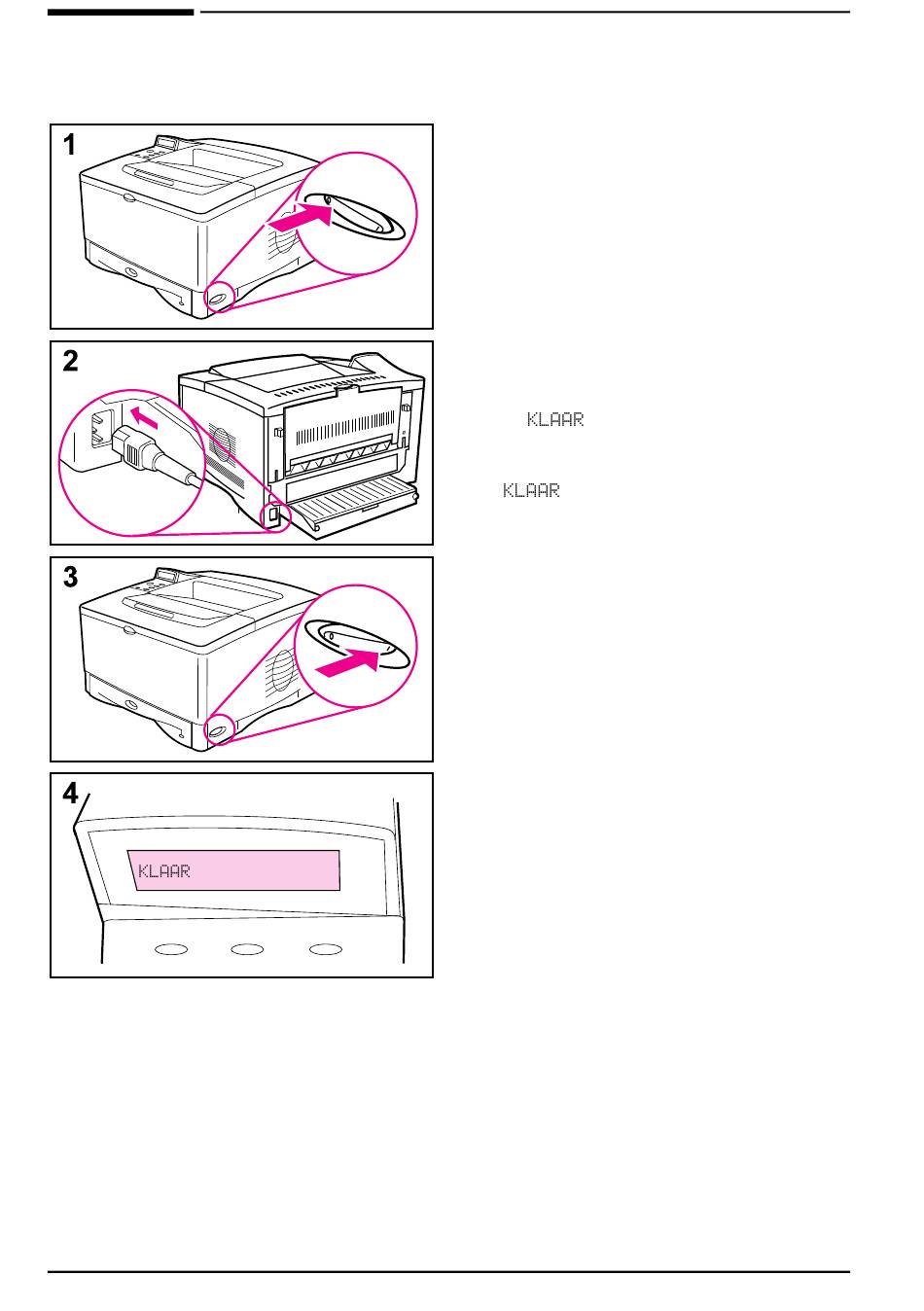 1

2

KLAAR

KLAAR

3

4

KLAAR