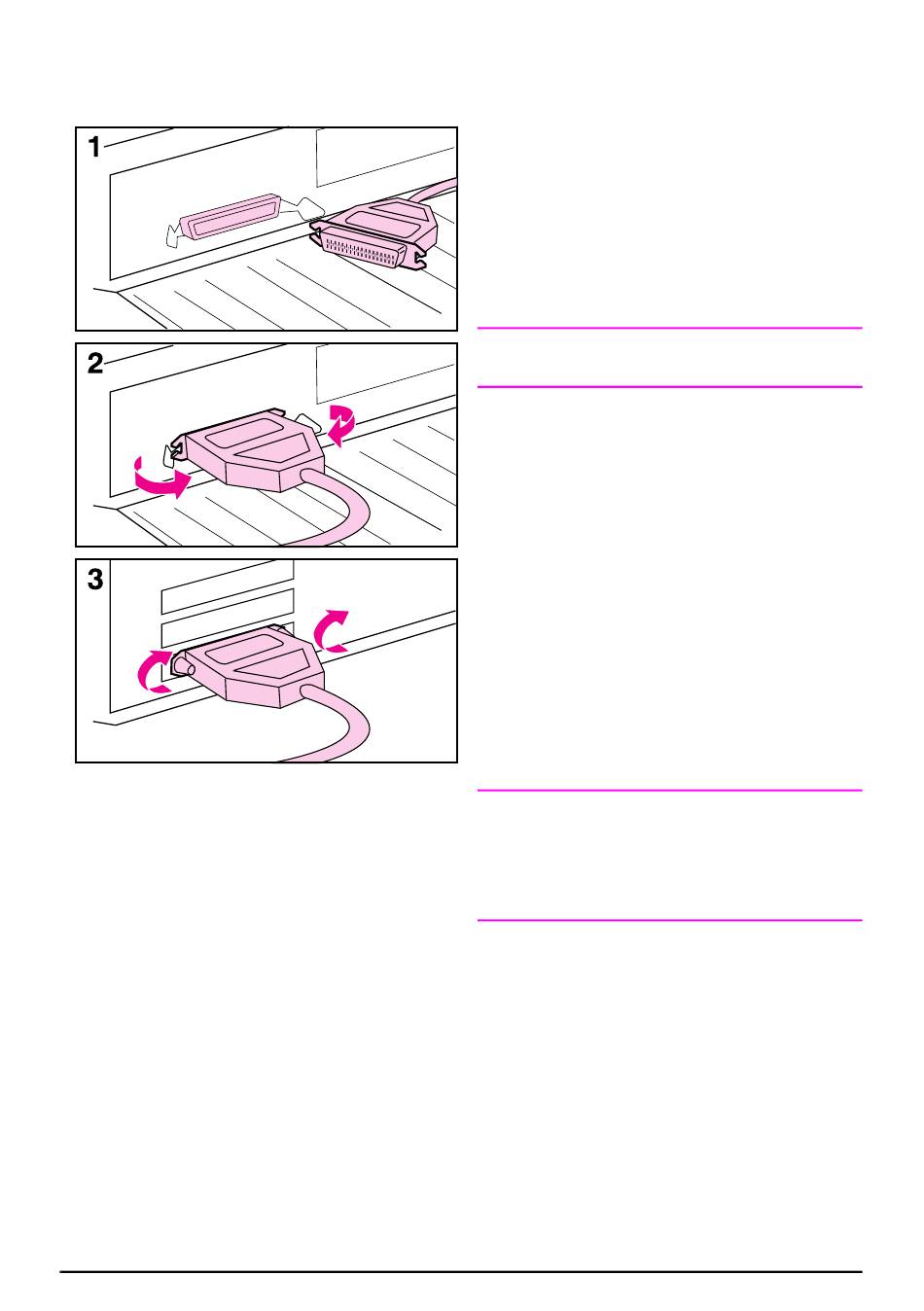 1

2

3