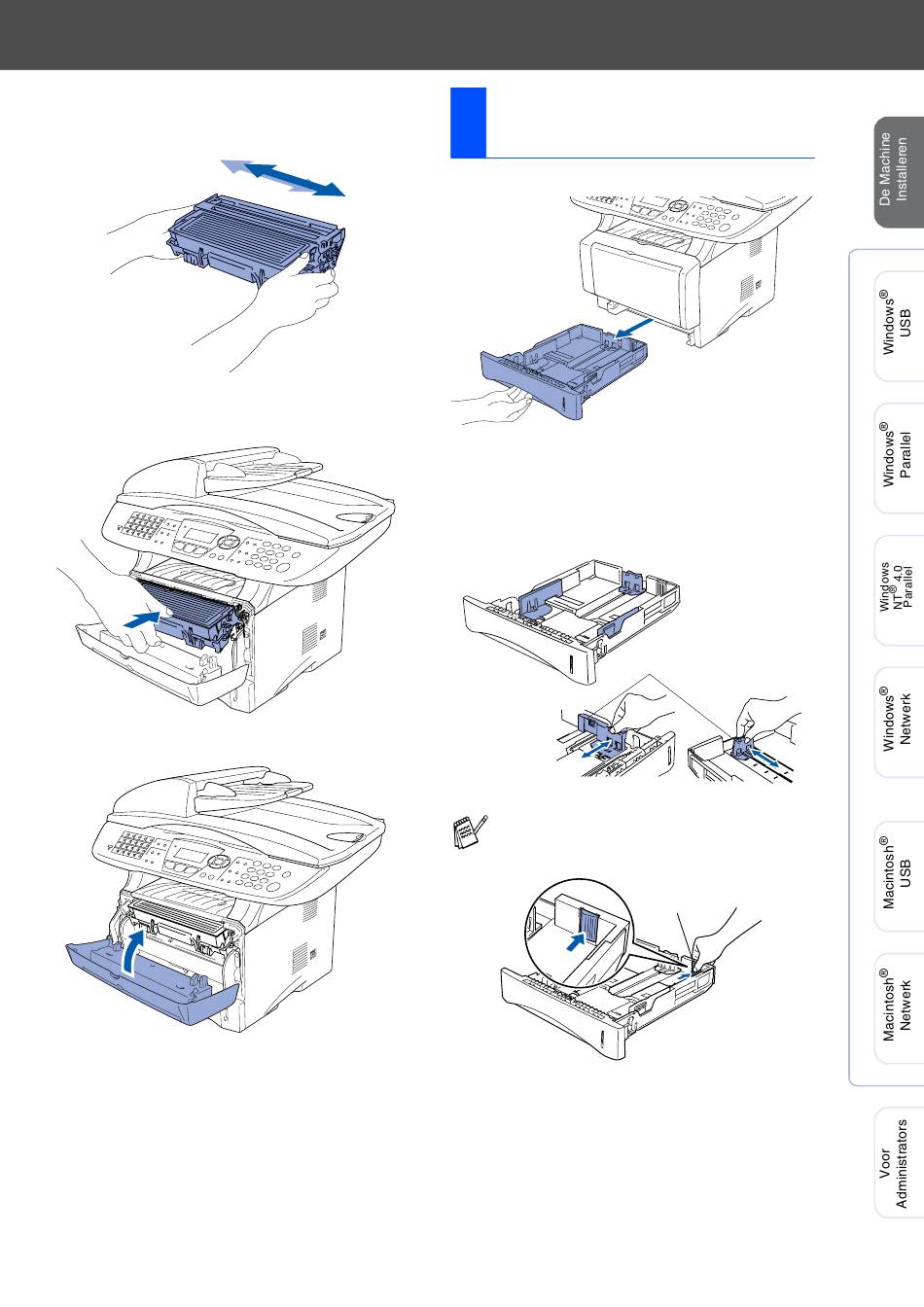 De Machine Installeren

Windows® USB

Windows® Parallel

Windows NT® 4.0 Parallel

Windows® Netwerk

Macintosh® USB

Macintosh® Netwerk

Voor Administrators