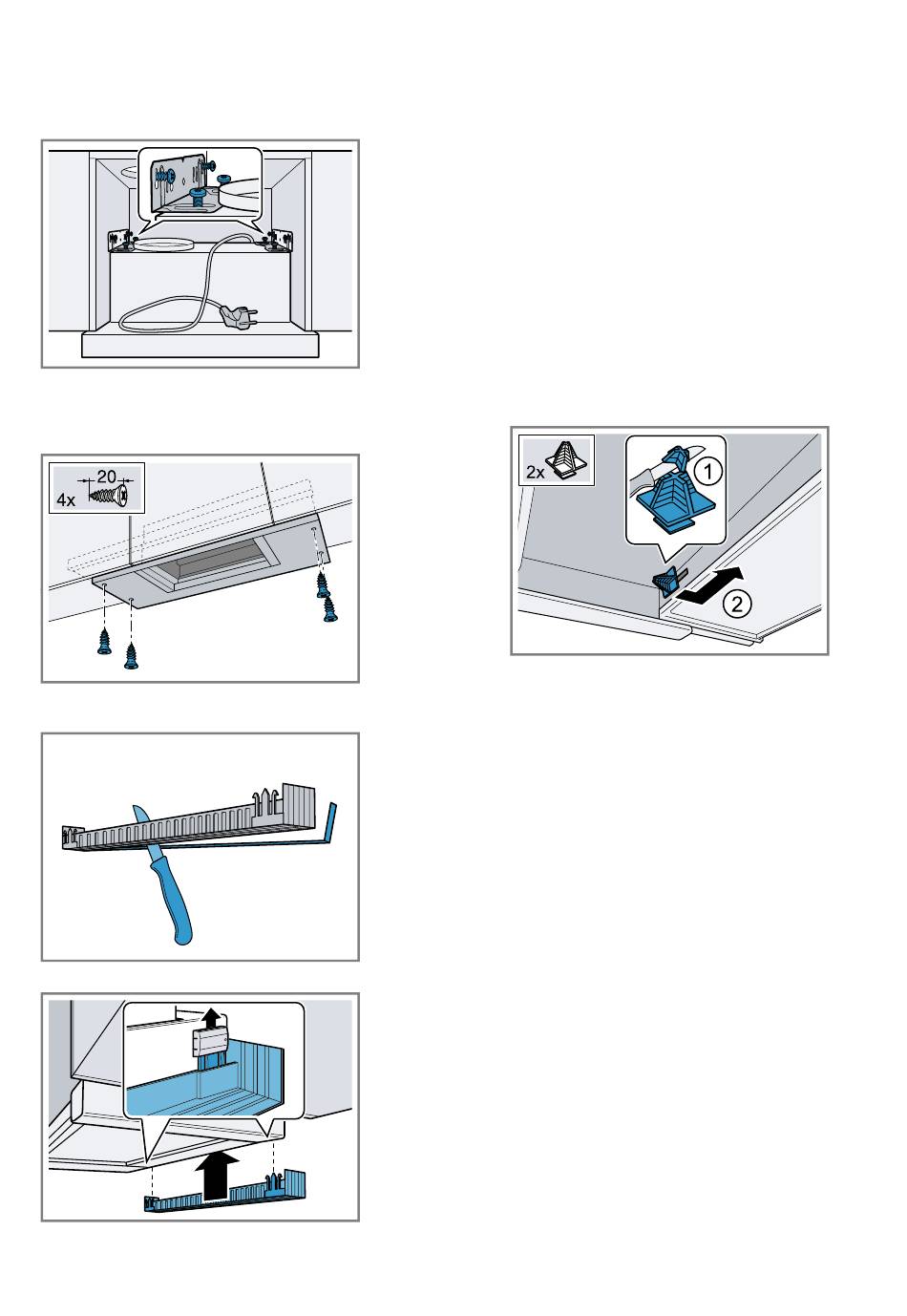 20
4x

2x
1
2