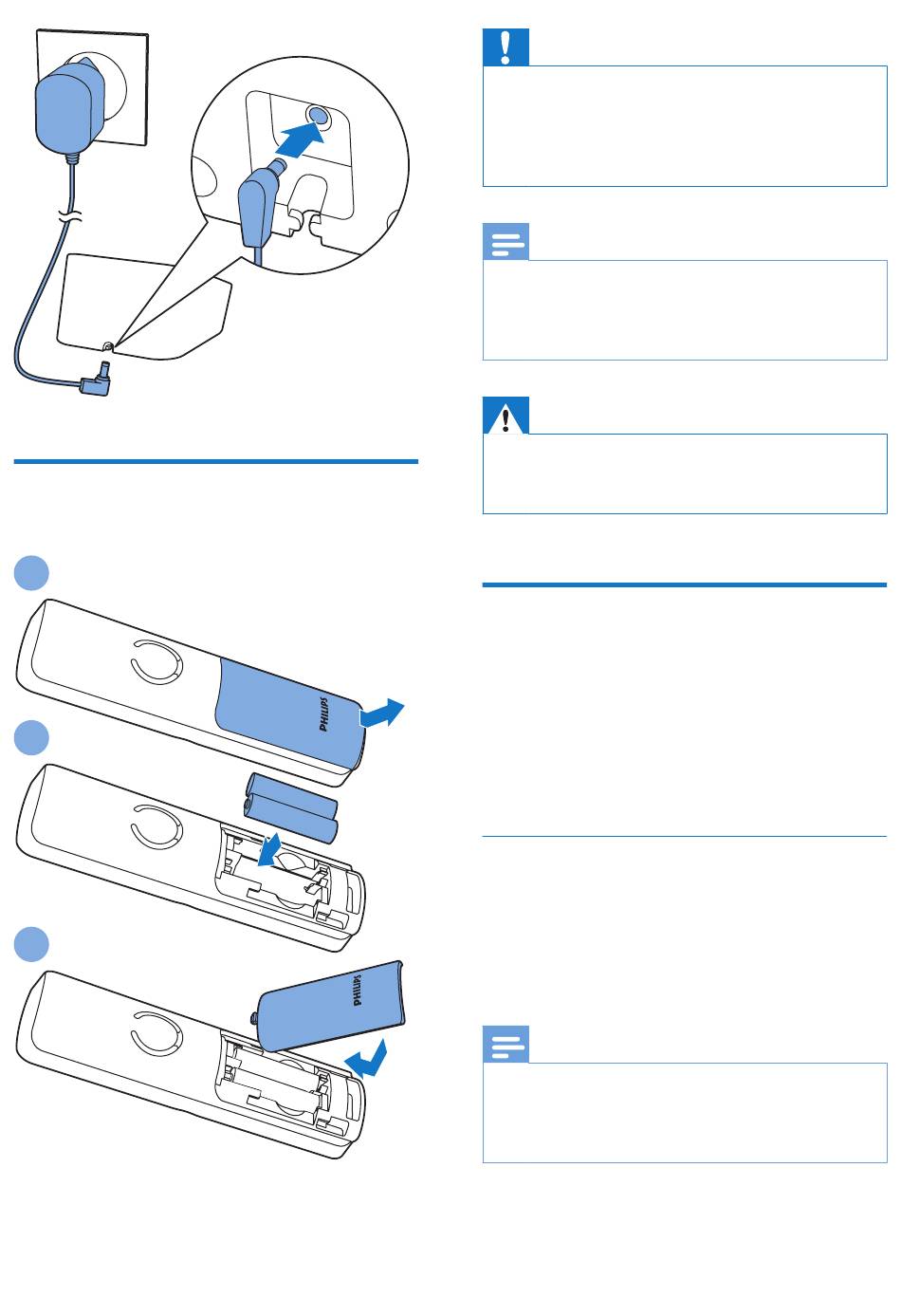 PHILIPS

PHILIPS