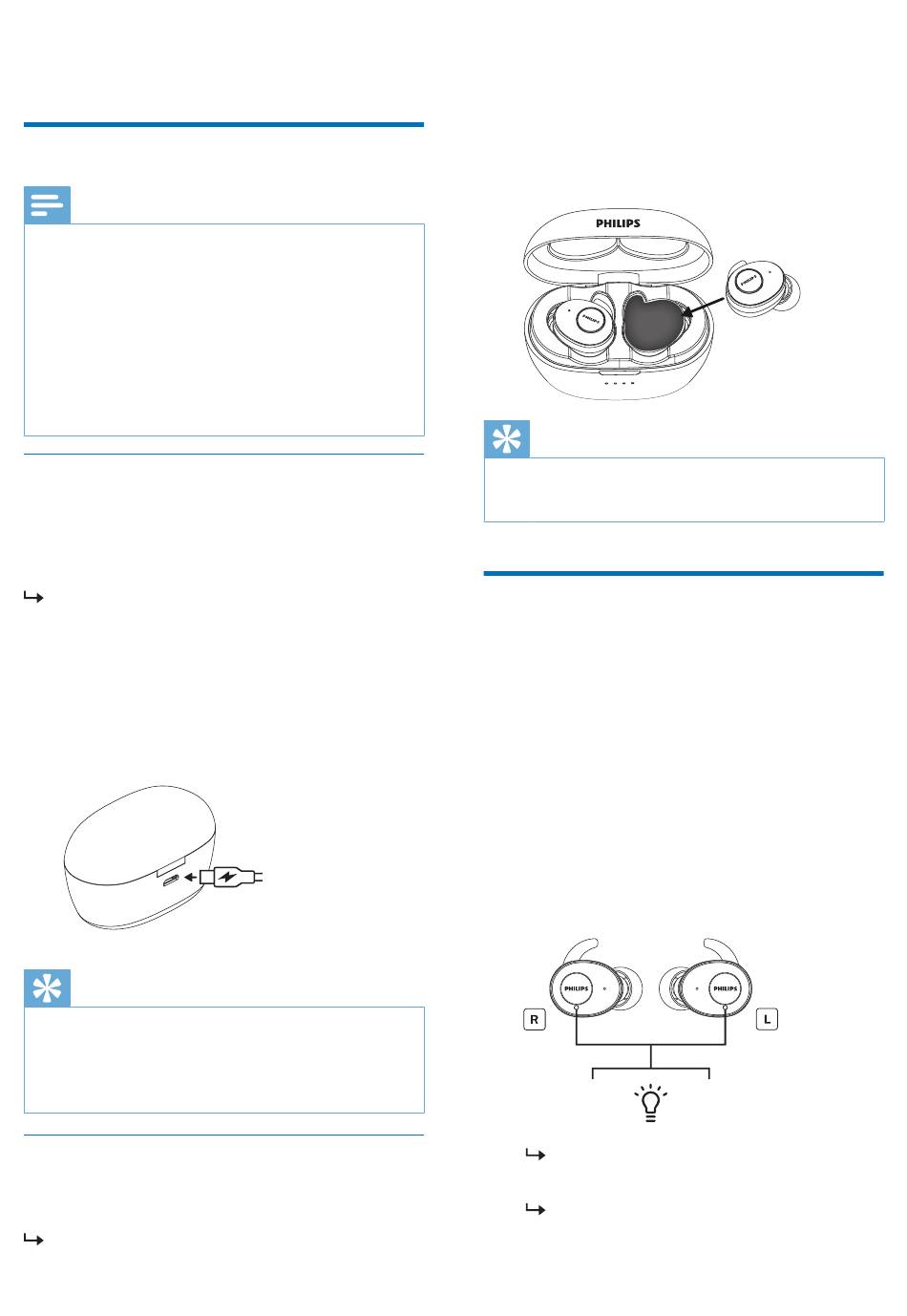 PHILIPS

PHILIPS

PHILIPS

PHILIPS

PHILIPS

R

L