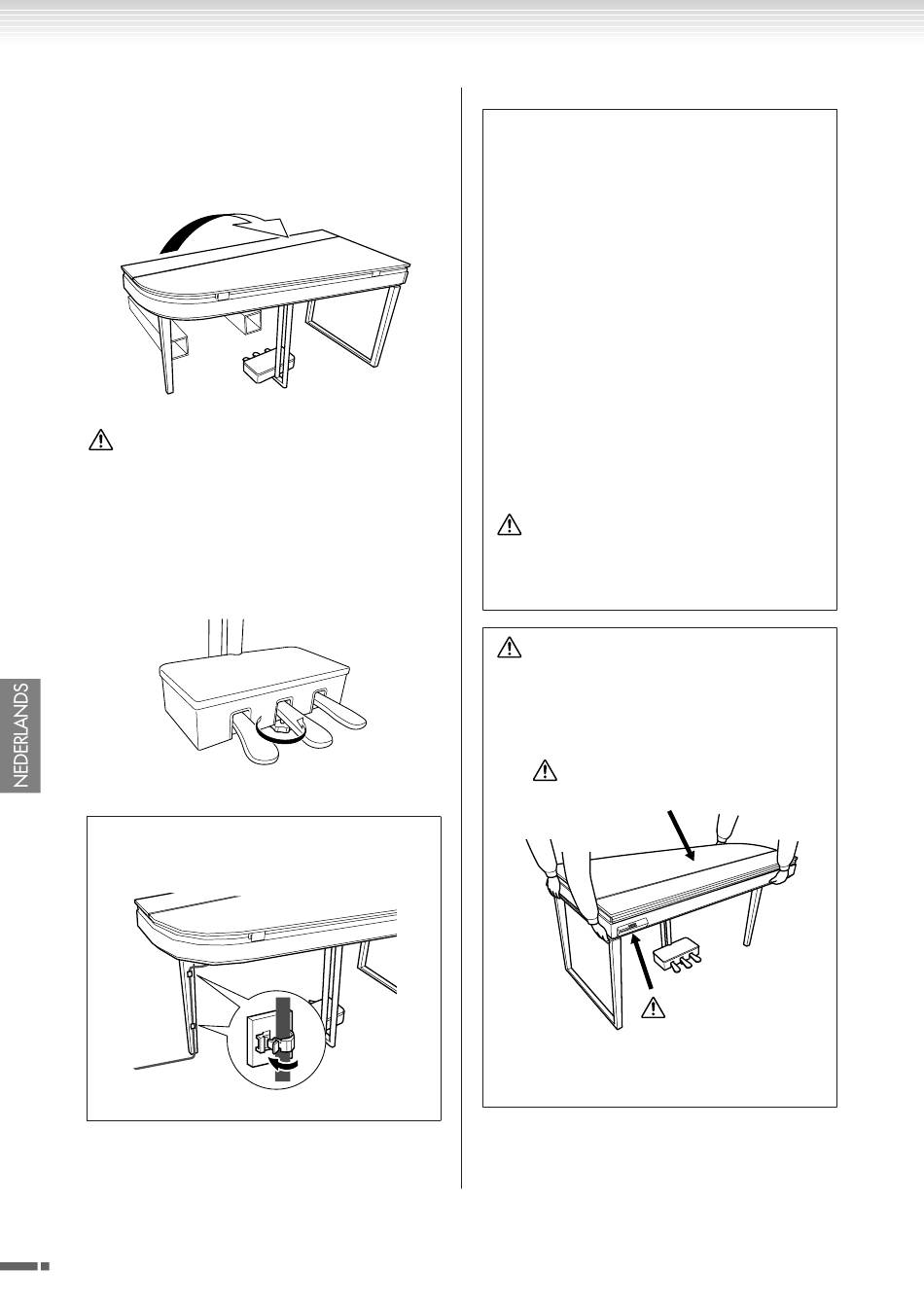 NEDERLANDS