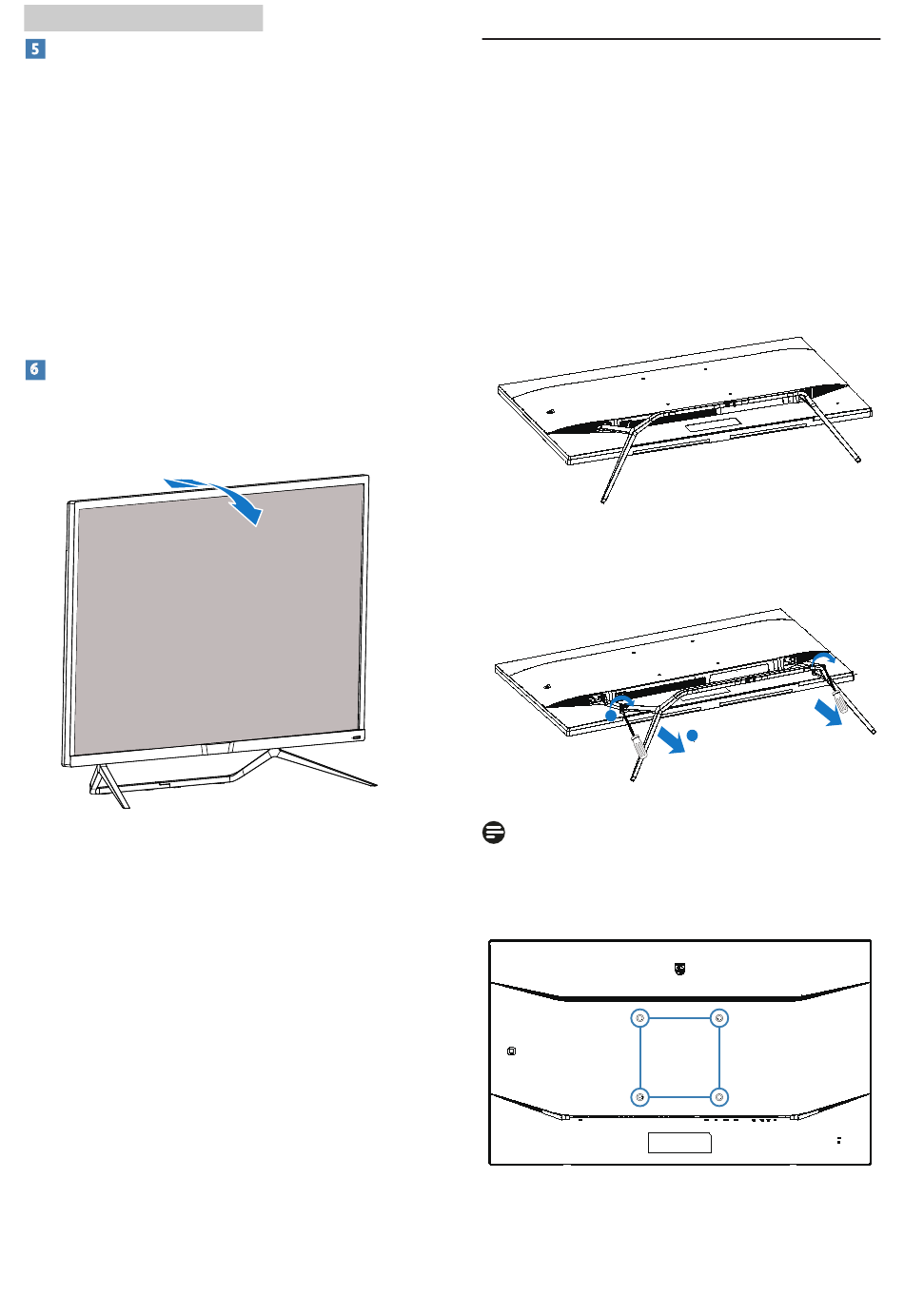 5

6