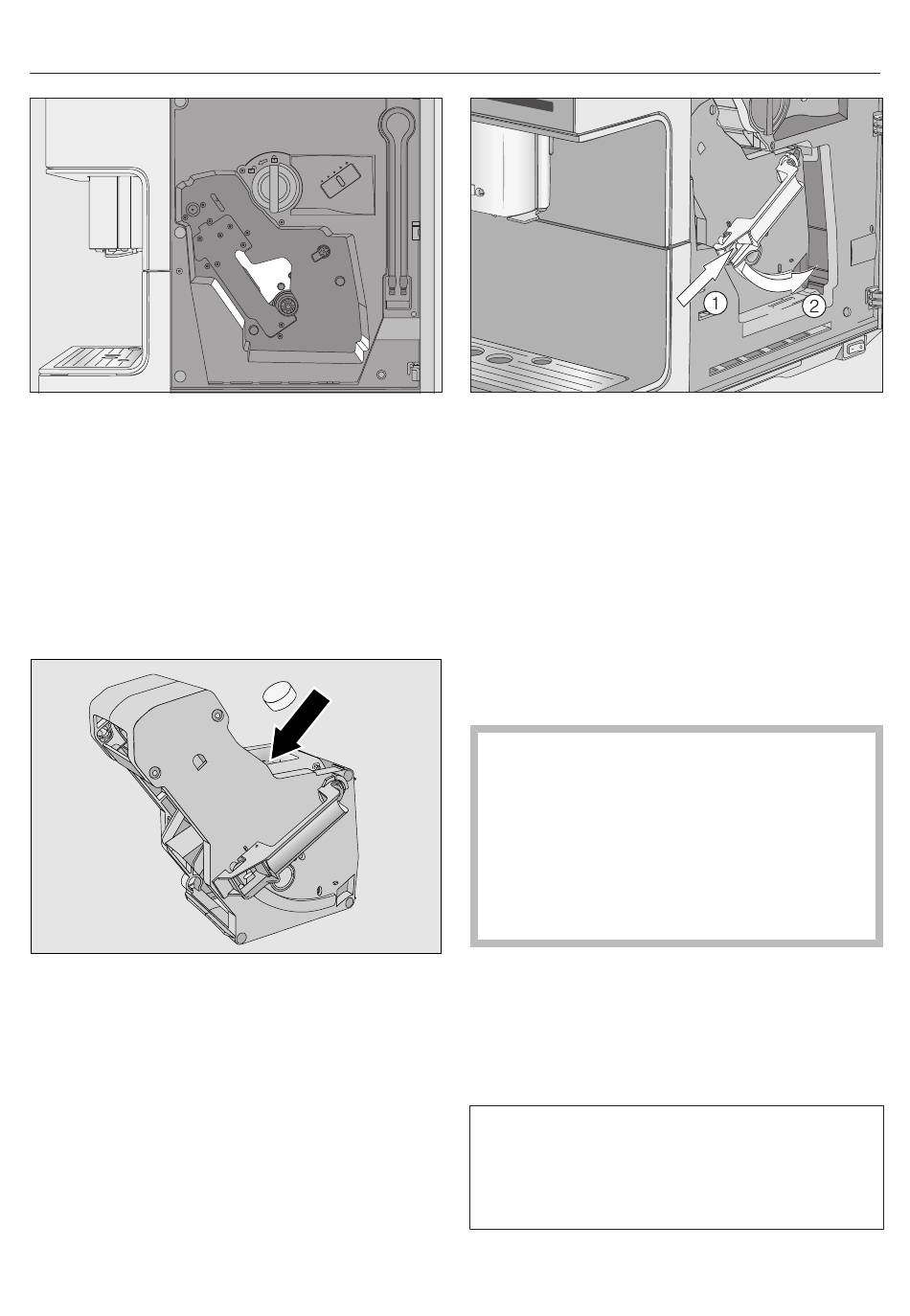 1

2