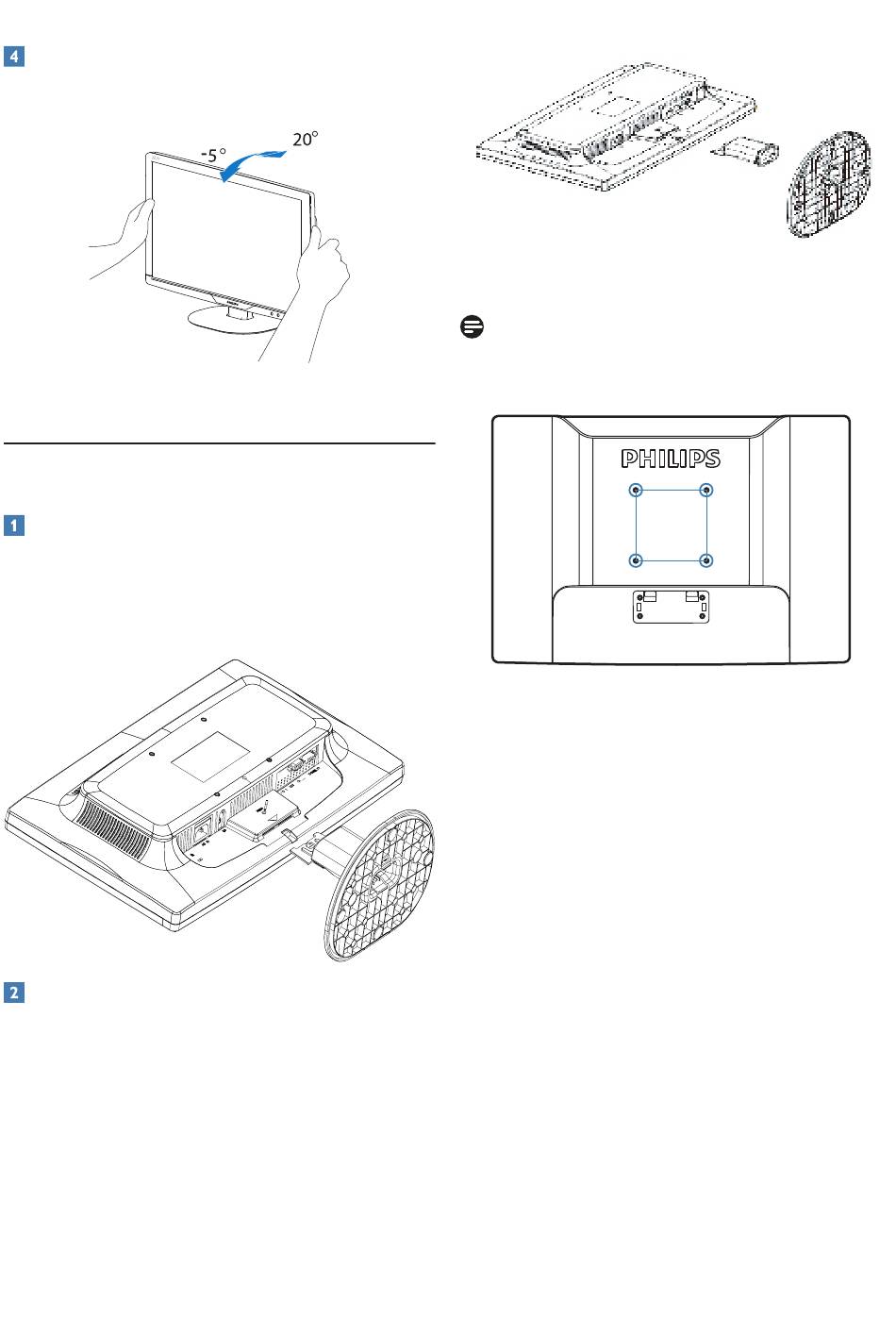 4

-5°

20°

1

2

PHILIPS