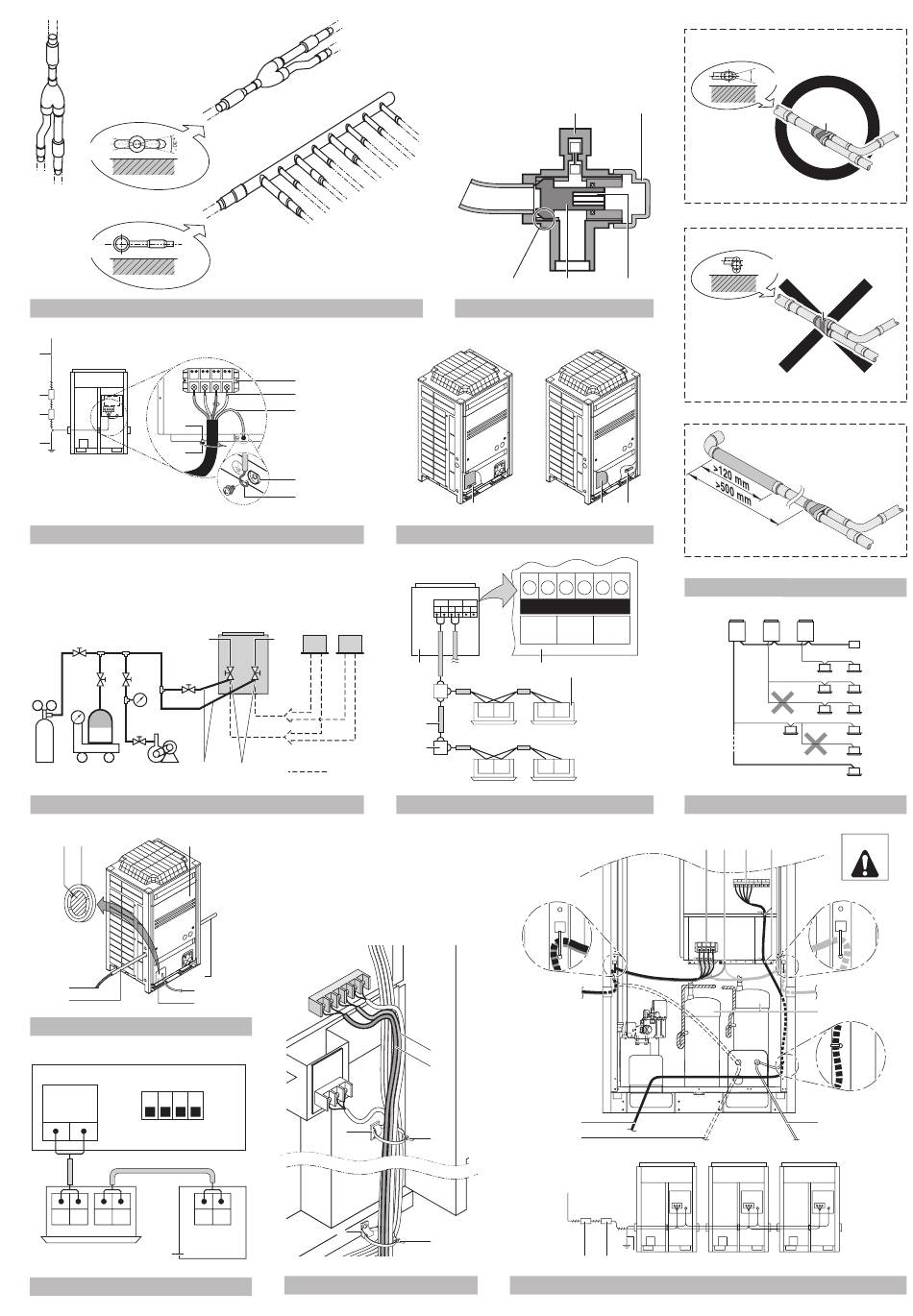 >120 mm
>500 mm