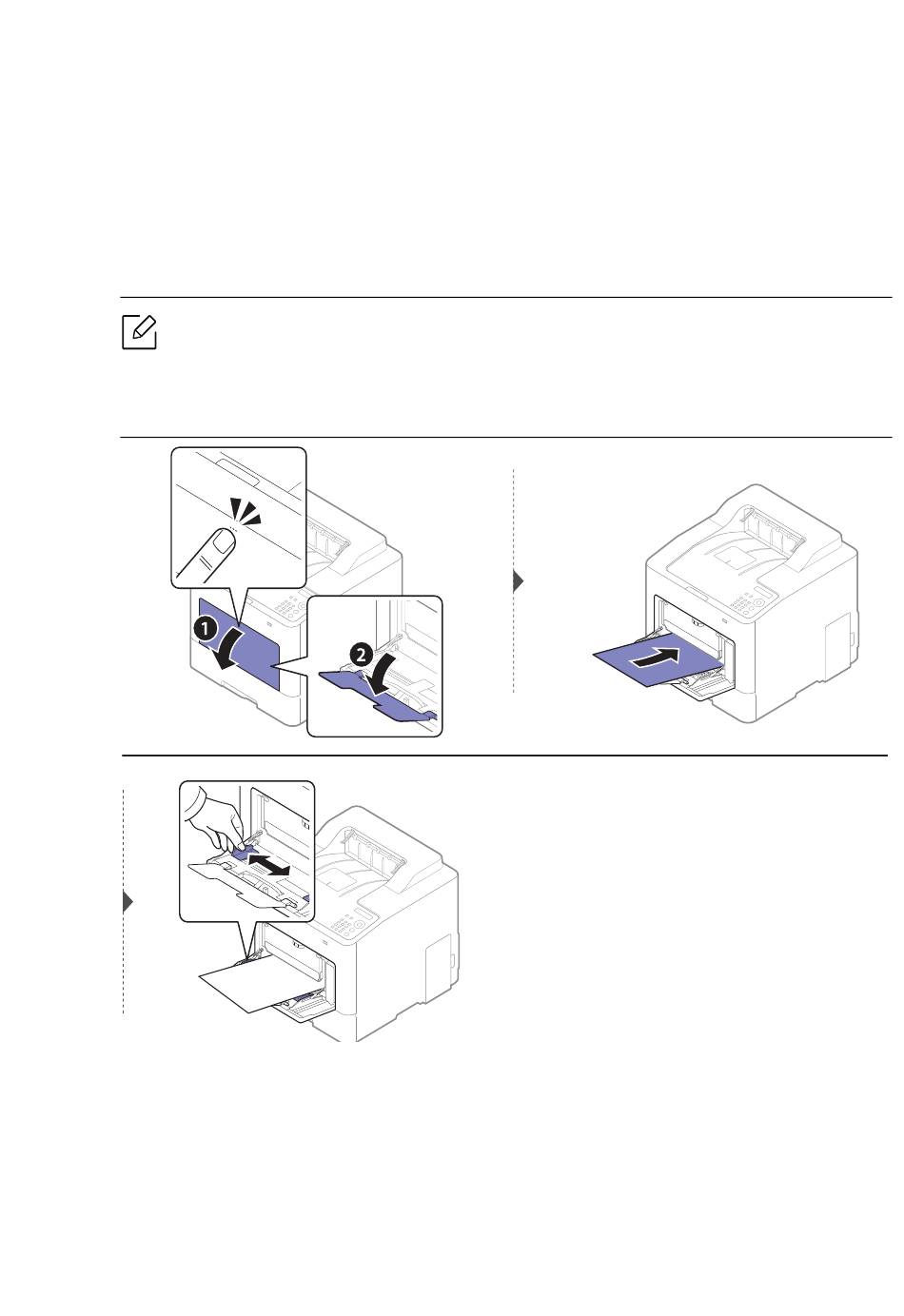 1

2