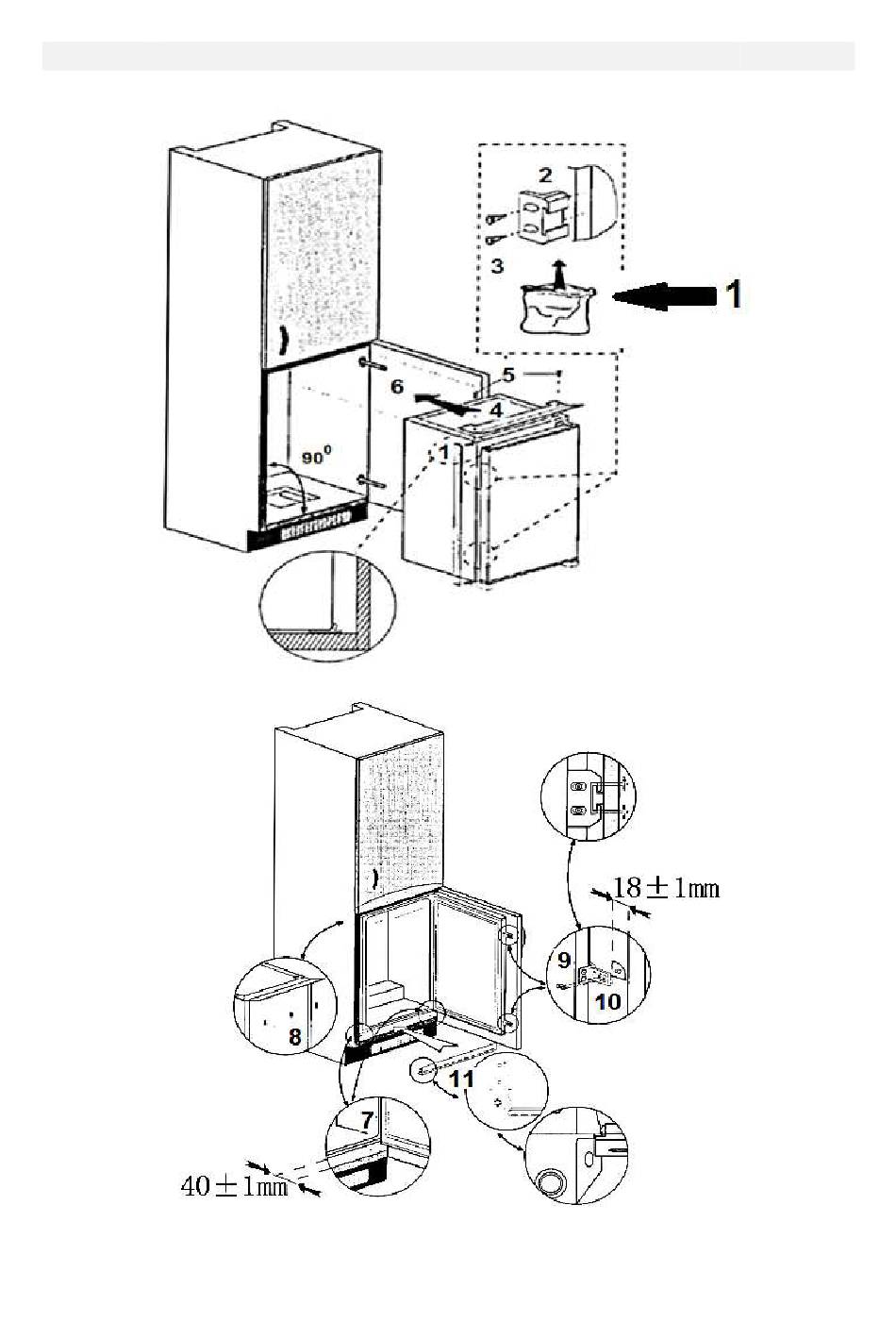 2
3
1
5
6
4
$90^0$
1

$18 \pm 1$mm
9
10
8
11
7
$40 \pm 1$mm