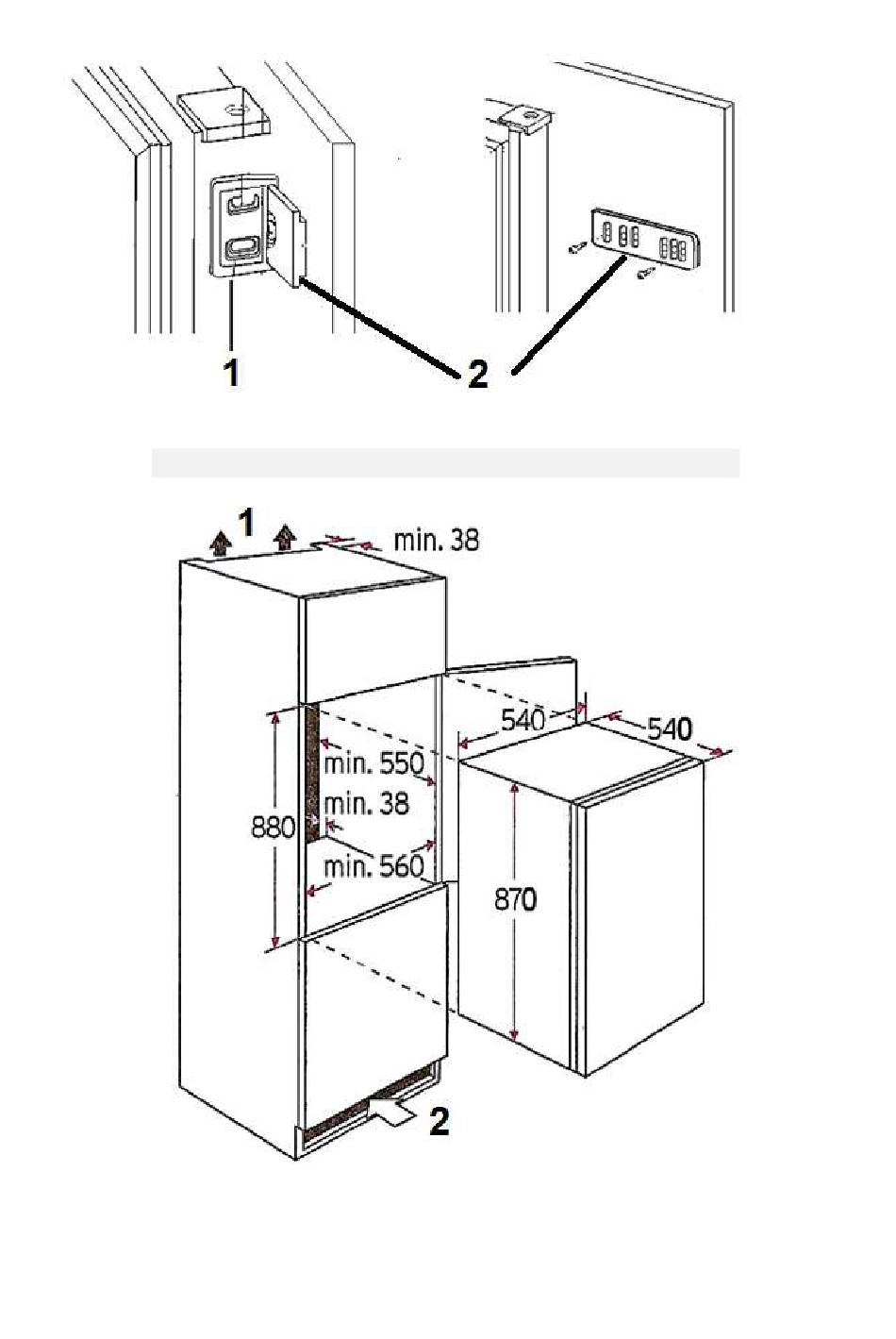 1

2

1

min. 38

540

540

min. 550

min. 38

880

min. 560

870

2