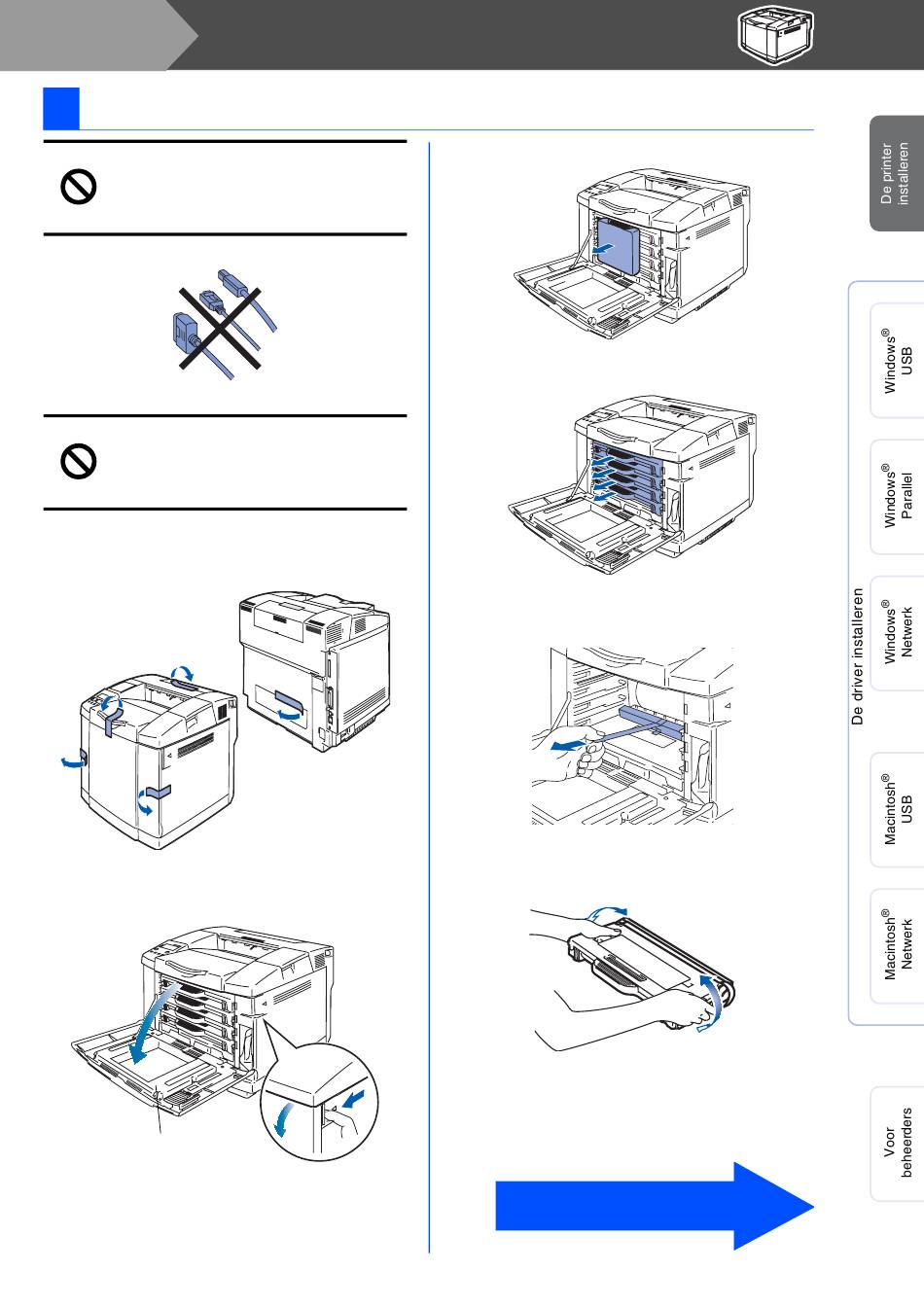 De printer installeren

Windows® USB

Windows® Parallel

De driver installeren

Windows® Netwerk

Macintosh® USB

Macintosh® Netwerk

Voor beheerders