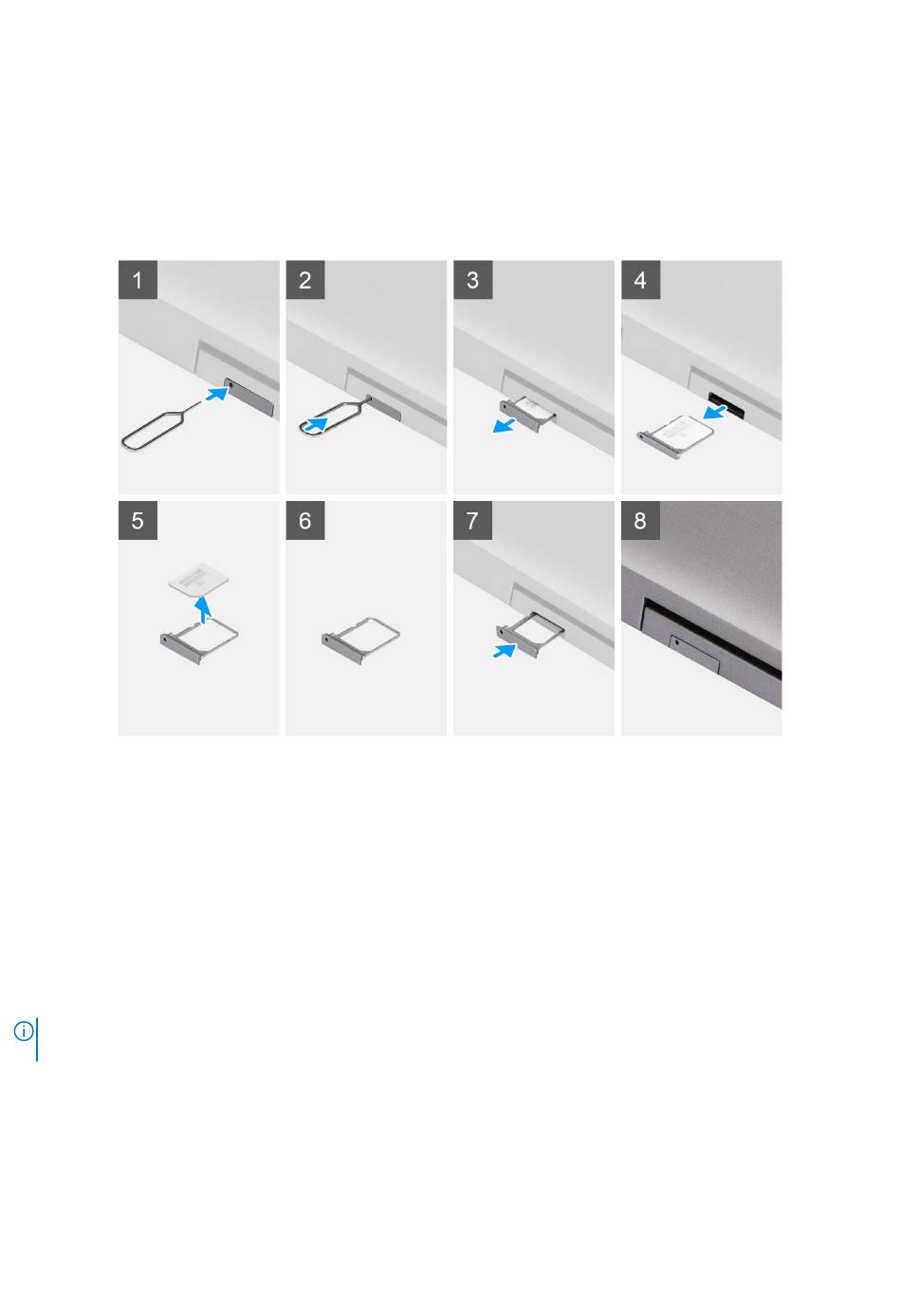 1
2
3
4
5
6
7
8