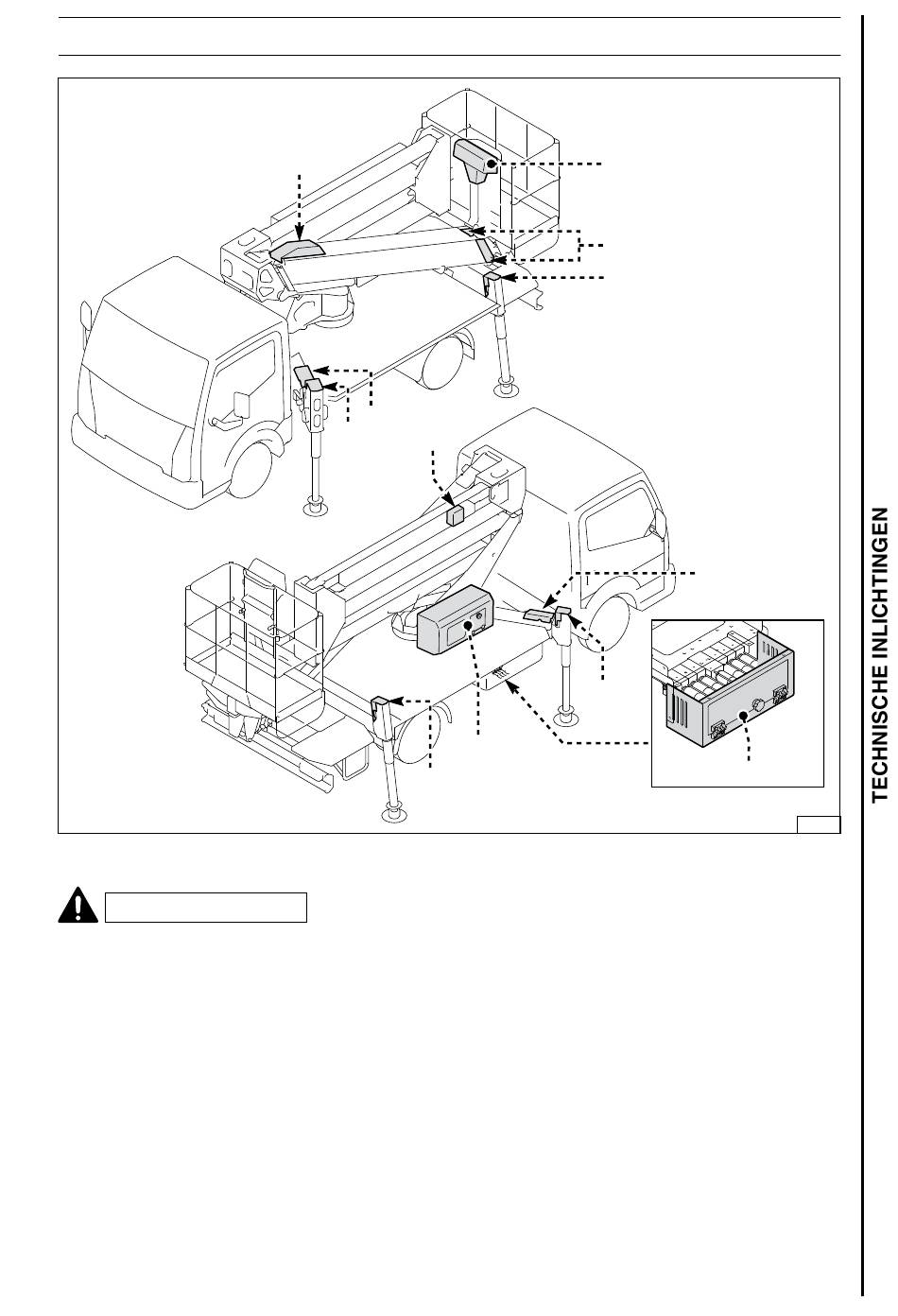 TECHNISCHE INLICHTINGEN